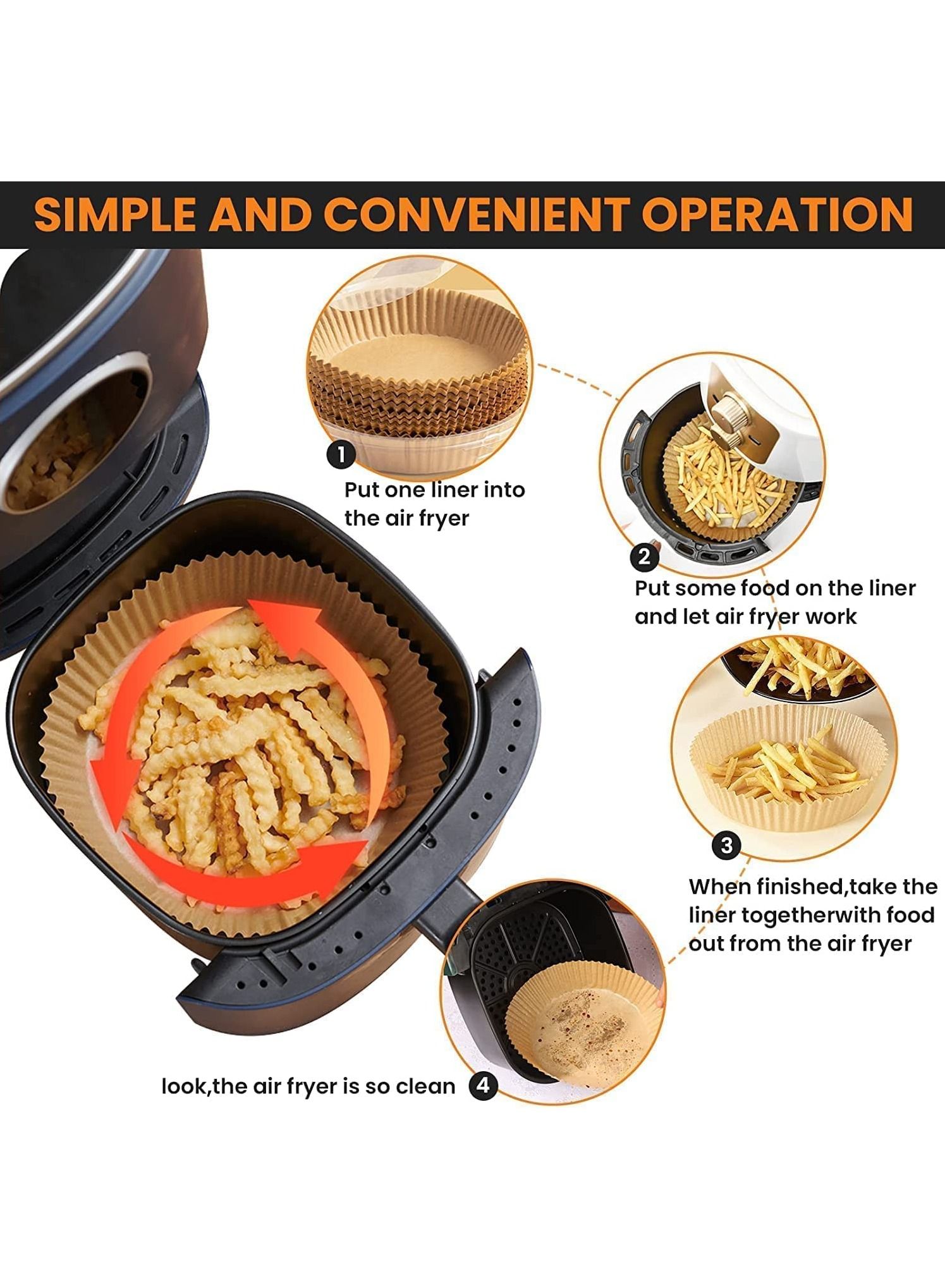 SIMPLE AND CONVENIENT OPERATION

1
Put one liner into the air fryer

2
Put some food on the liner and let air fryer work

3
When finished,take the liner togetherwith food out from the air fryer

look,the air fryer is so clean 4