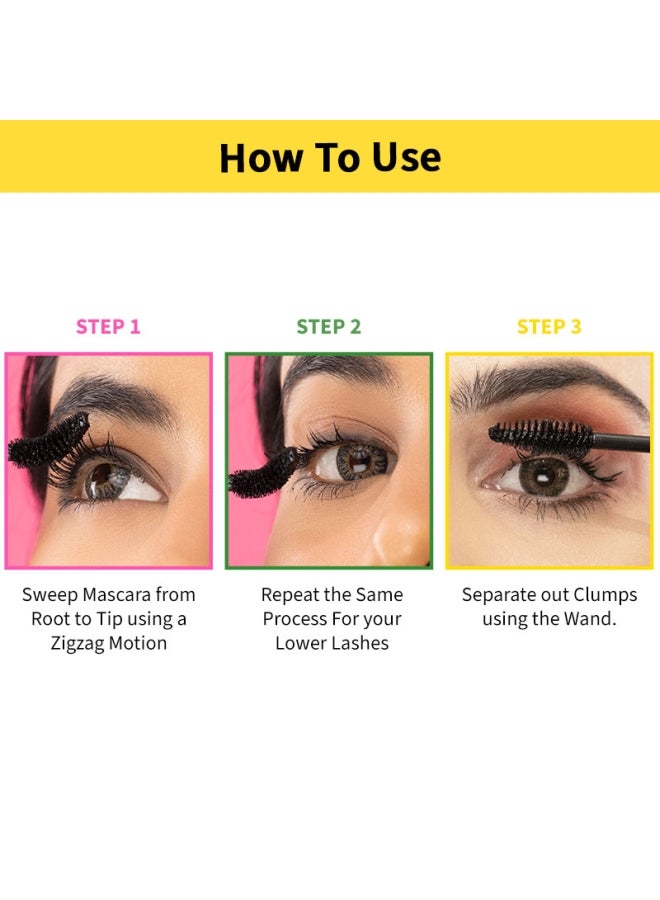 How To Use

STEP 1

Sweep Mascara from Root to Tip using a Zigzag Motion

STEP 2

Repeat the Same Process For your Lower Lashes

STEP 3

Separate out Clumps using the Wand.