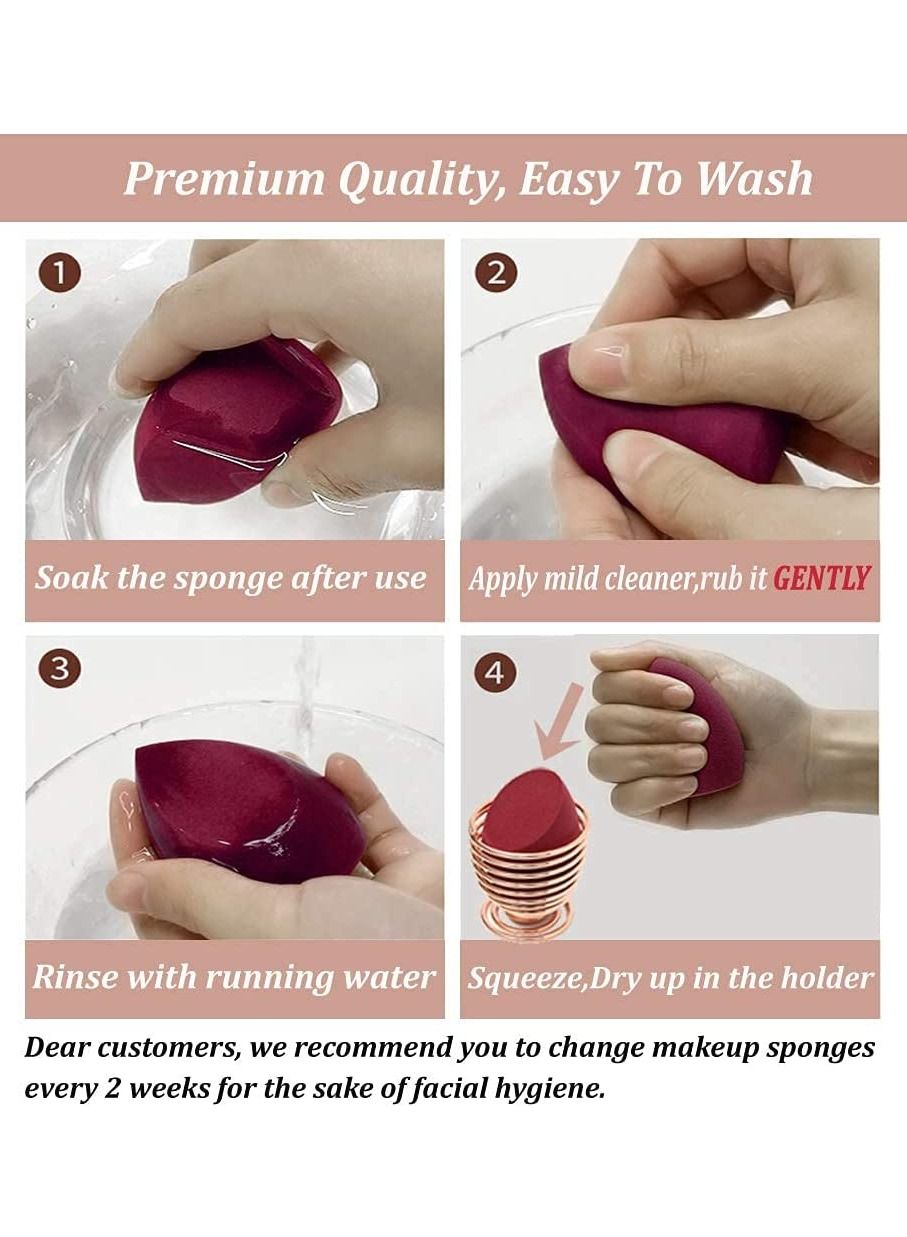 Premium Quality, Easy To Wash

1

Soak the sponge after use

2

Apply mild cleaner,rub it GENTLY

3

Rinse with running water

4

Squeeze,Dry up in the holder

Dear customers, we recommend you to change makeup sponges every 2 weeks for the sake of facial hygiene.