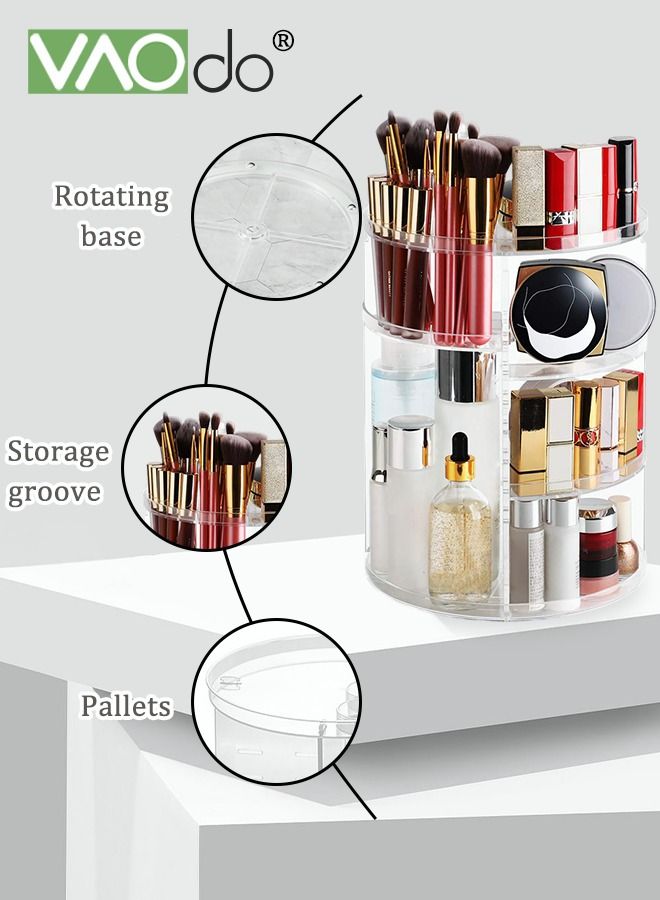 VAOdo®

Rotating base

Storage groove

Pallets