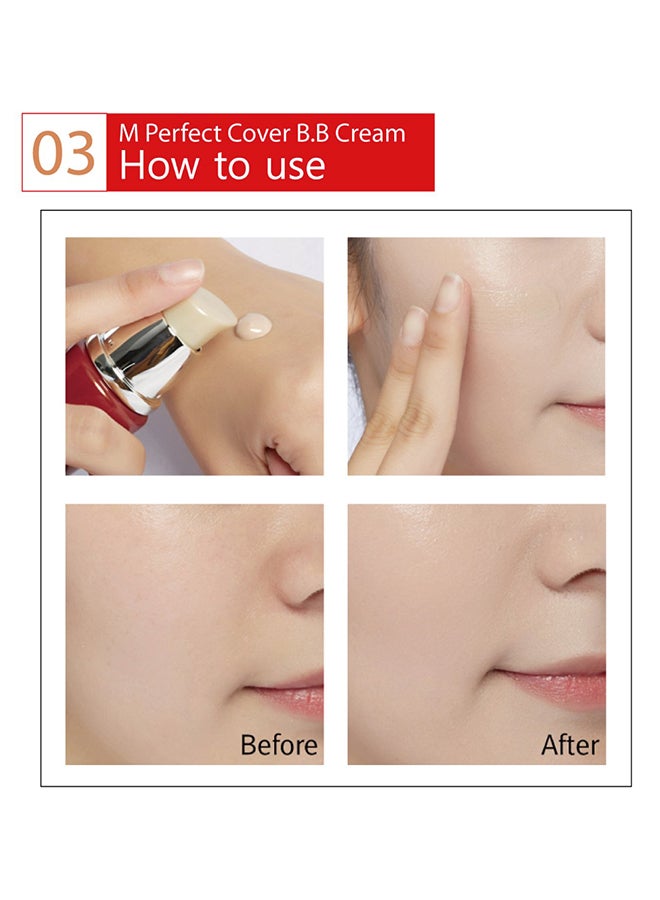 03

M Perfect Cover B.B Cream

How to use

Before

After