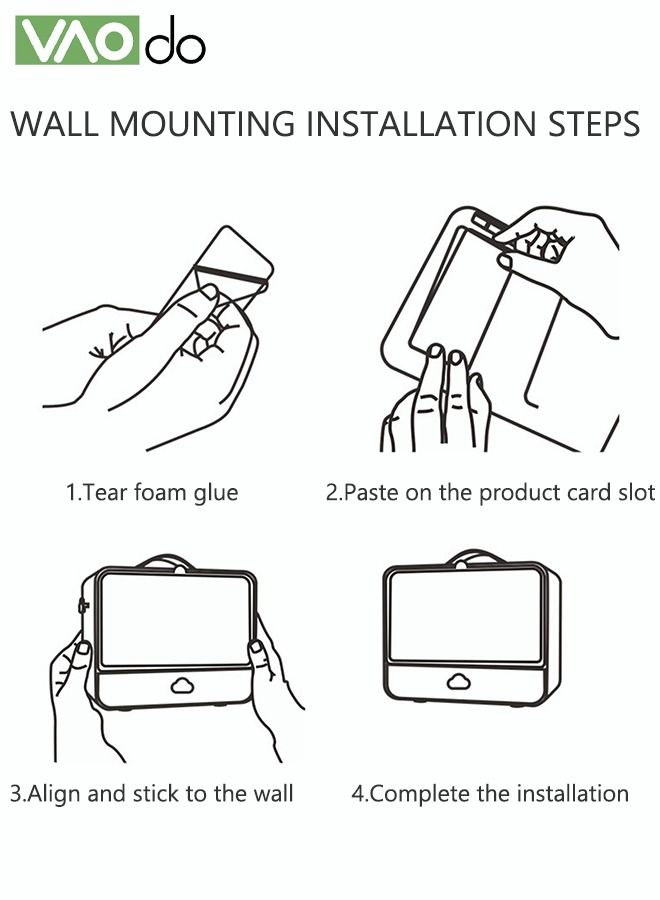 VAOdo

WALL MOUNTING INSTALLATION STEPS

1.Tear foam glue

2.Paste on the product card slot

3.Align and stick to the wall

4.Complete the installation