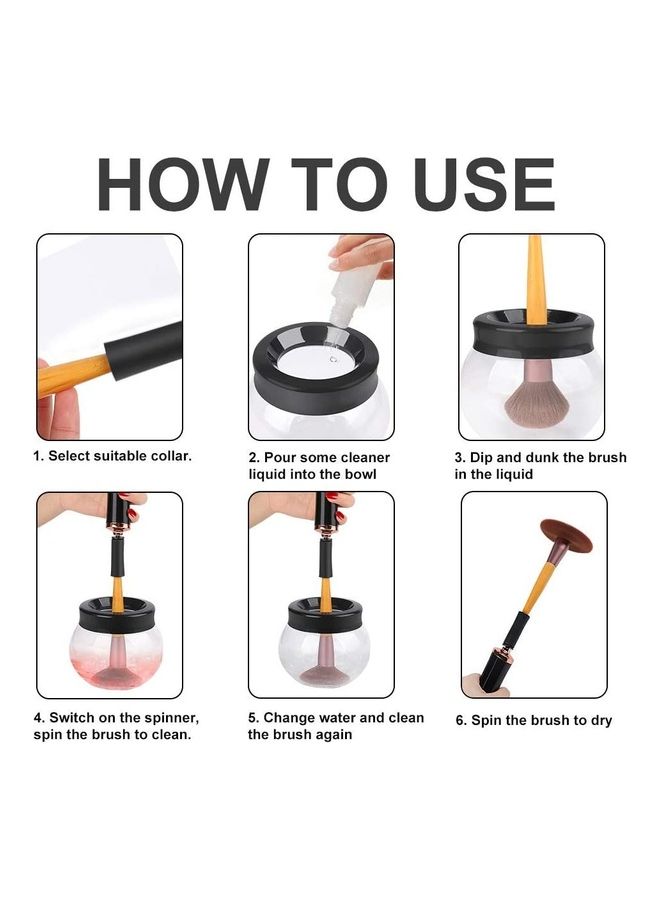 HOW TO USE

1. Select suitable collar.

2. Pour some cleaner liquid into the bowl

3. Dip and dunk the brush in the liquid

4. Switch on the spinner, spin the brush to clean.

5. Change water and clean the brush again

6. Spin the brush to dry