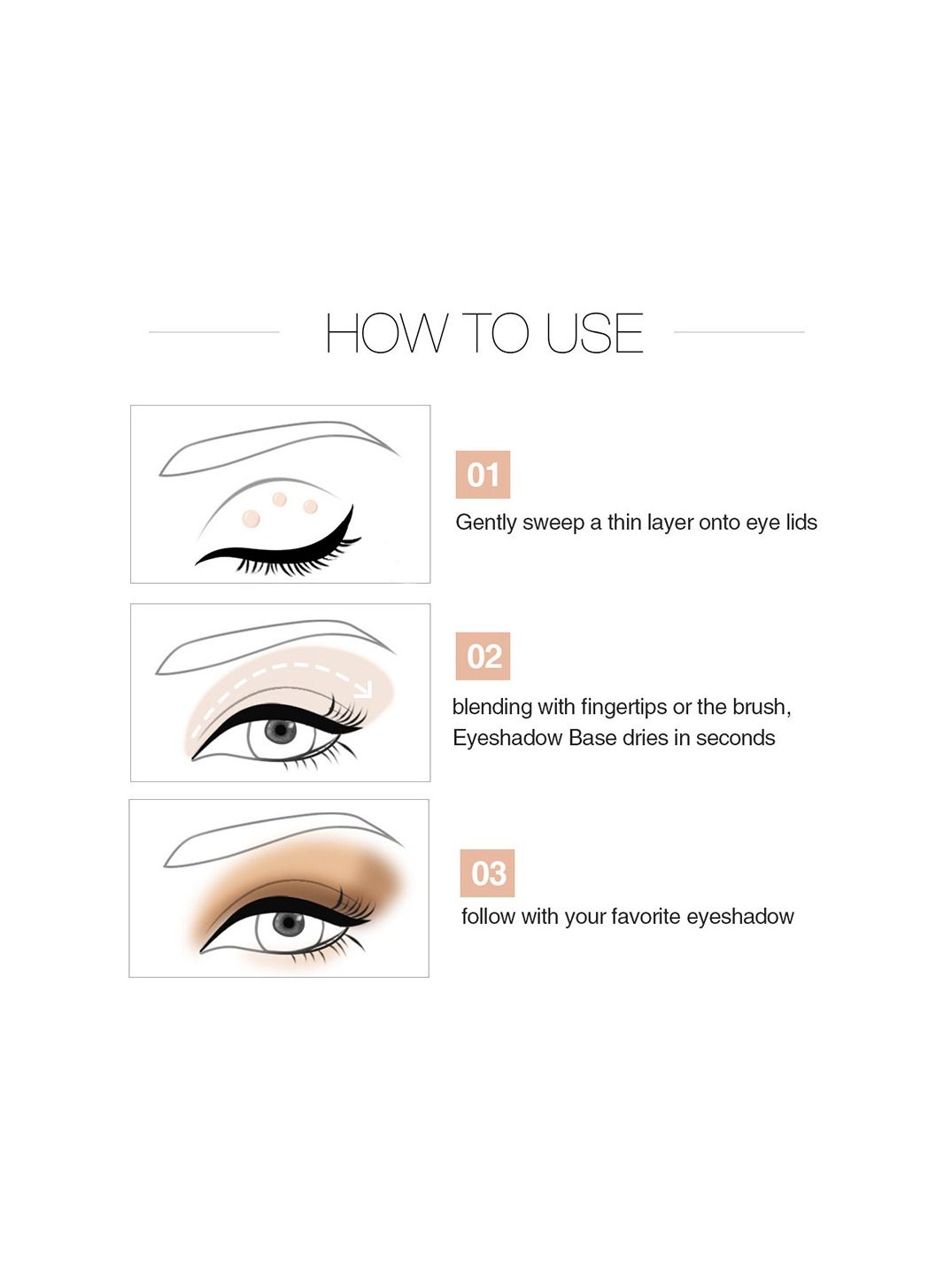 HOW TO USE

01

Gently sweep a thin layer onto eye lids

02

blending with fingertips or the brush, Eyeshadow Base dries in seconds

03

follow with your favorite eyeshadow