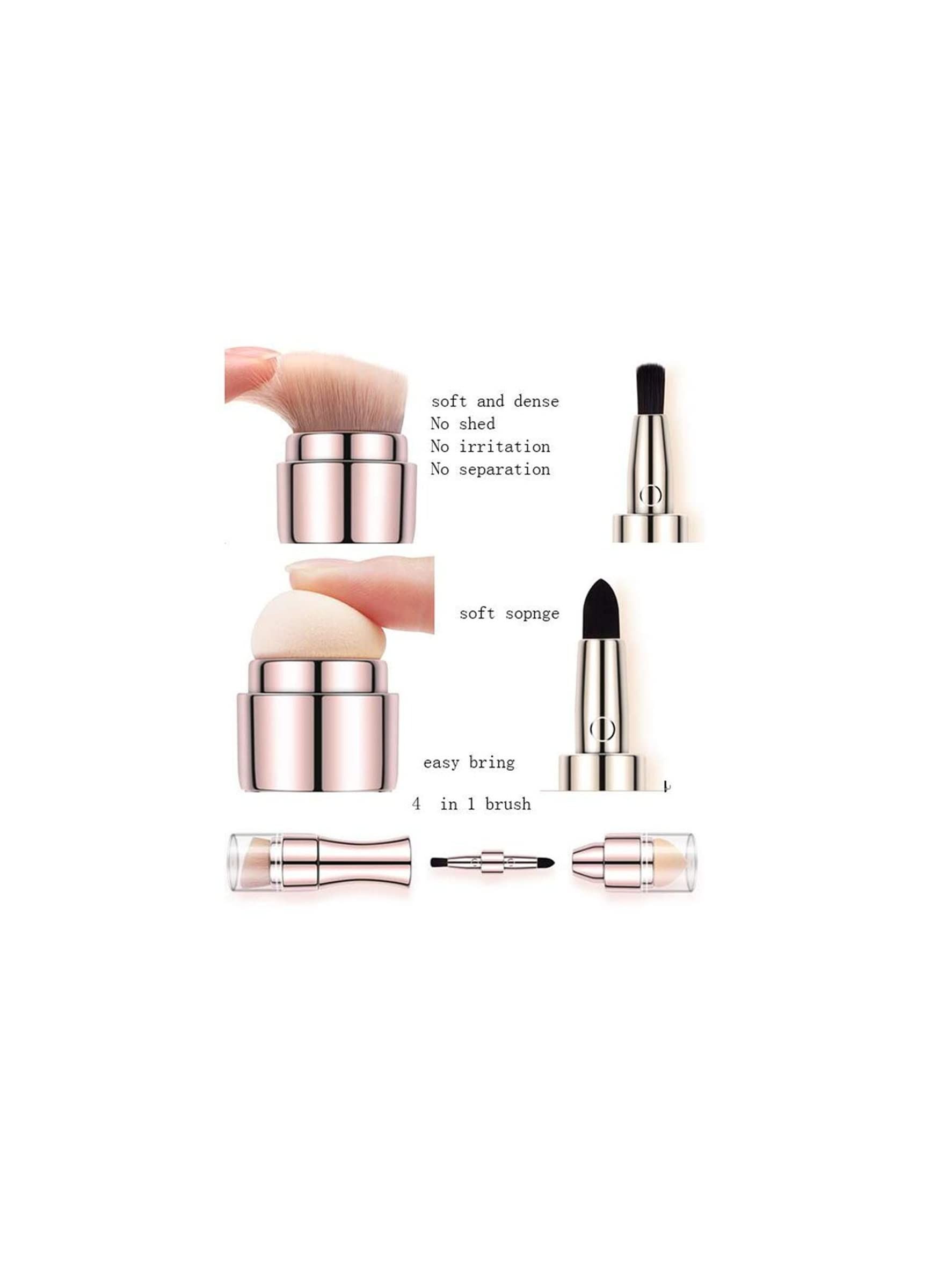 soft and dense
No shed
No irritation
No separation

soft sopnge

easy bring

4 in 1 brush