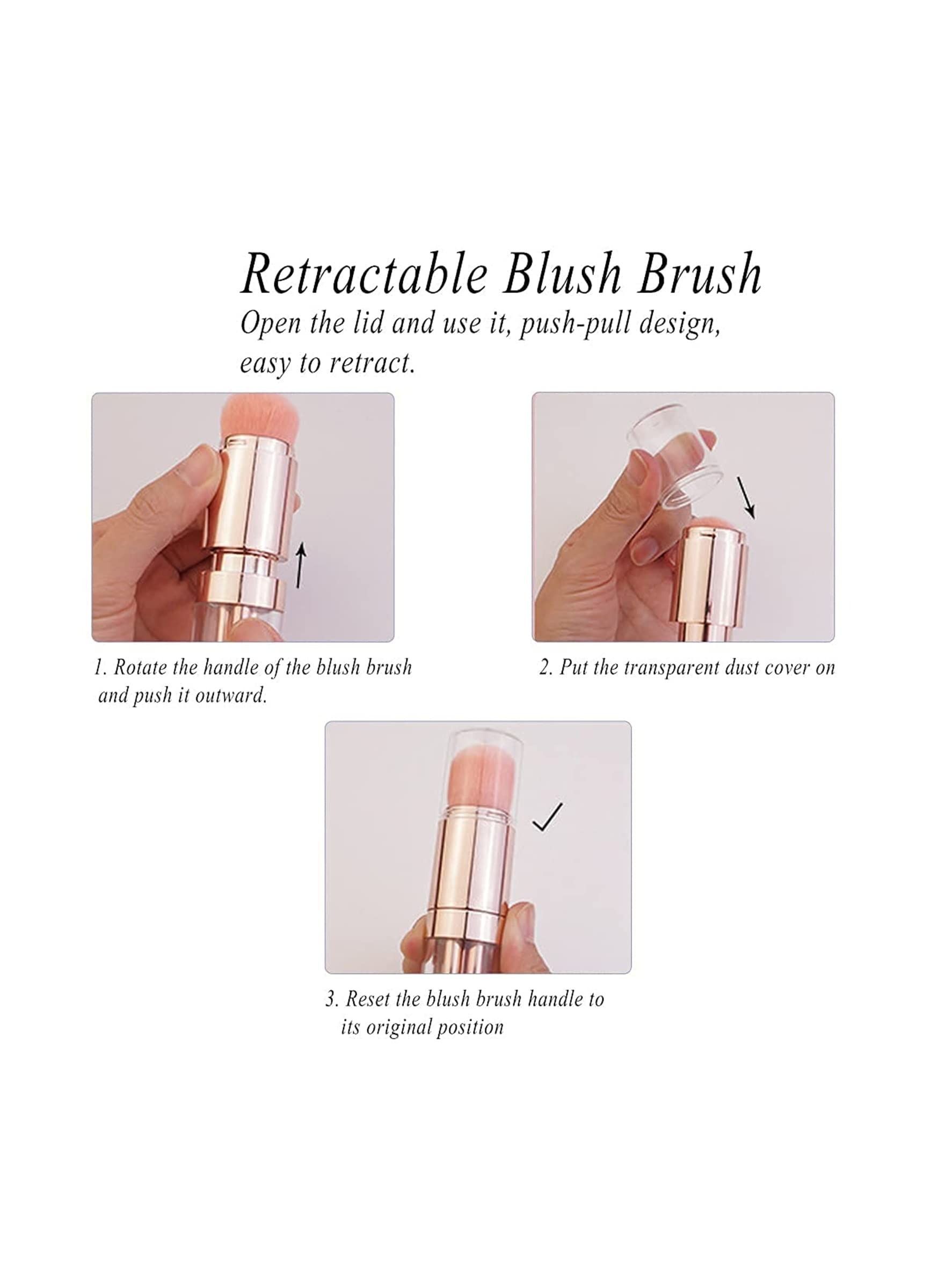 Retractable Blush Brush
Open the lid and use it, push-pull design, easy to retract.

1. Rotate the handle of the blush brush and push it outward.

2. Put the transparent dust cover on

3. Reset the blush brush handle to its original position