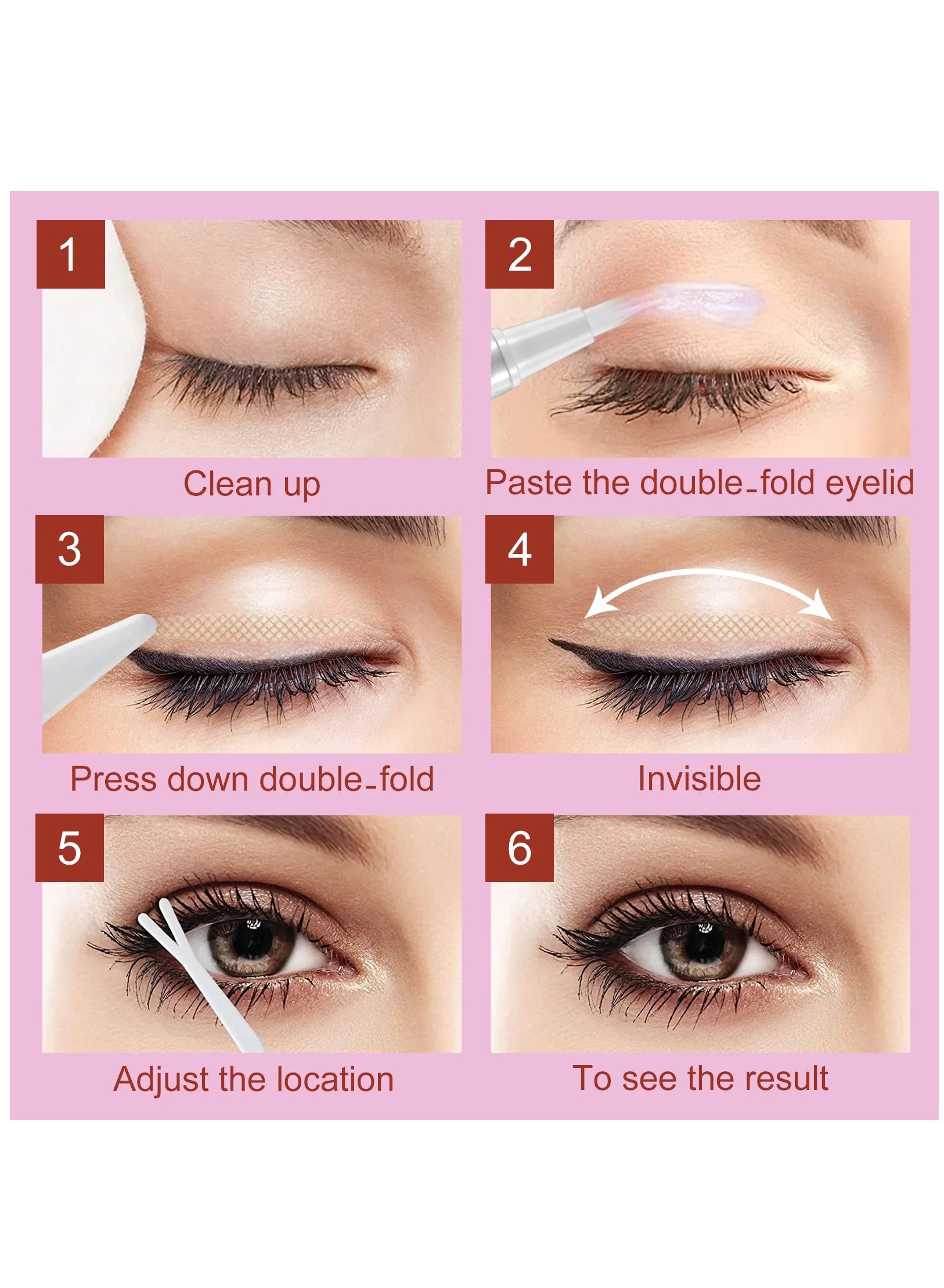 1
Clean up

2
Paste the double-fold eyelid

3
Press down double-fold

4
Invisible

5
Adjust the location

6
To see the result