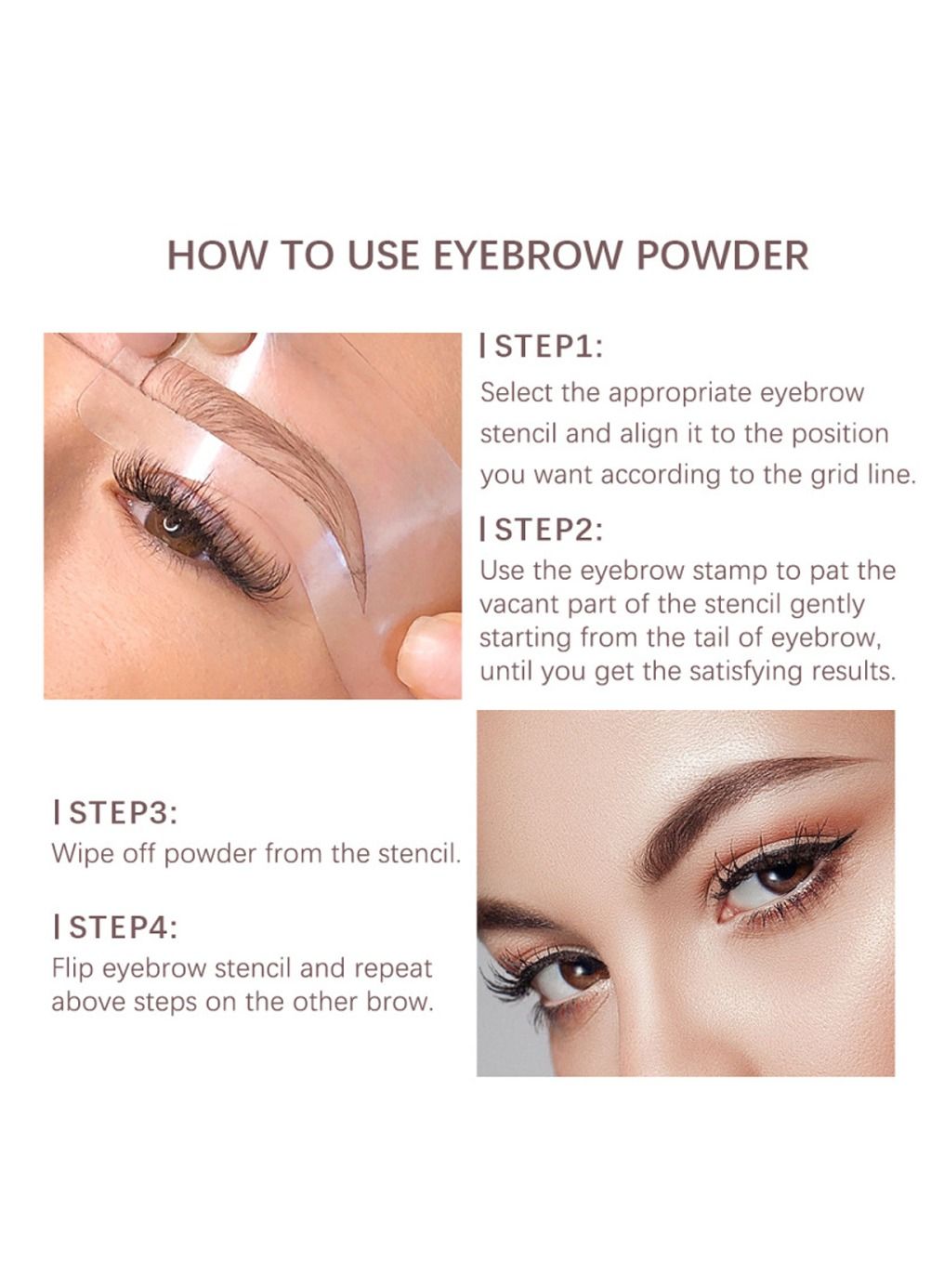 HOW TO USE EYEBROW POWDER

| STEP1:
Select the appropriate eyebrow stencil and align it to the position you want according to the grid line.

| STEP2:
Use the eyebrow stamp to pat the vacant part of the stencil gently starting from the tail of eyebrow, until you get the satisfying results.

| STEP3:
Wipe off powder from the stencil.

| STEP4:
Flip eyebrow stencil and repeat above steps on the other brow.