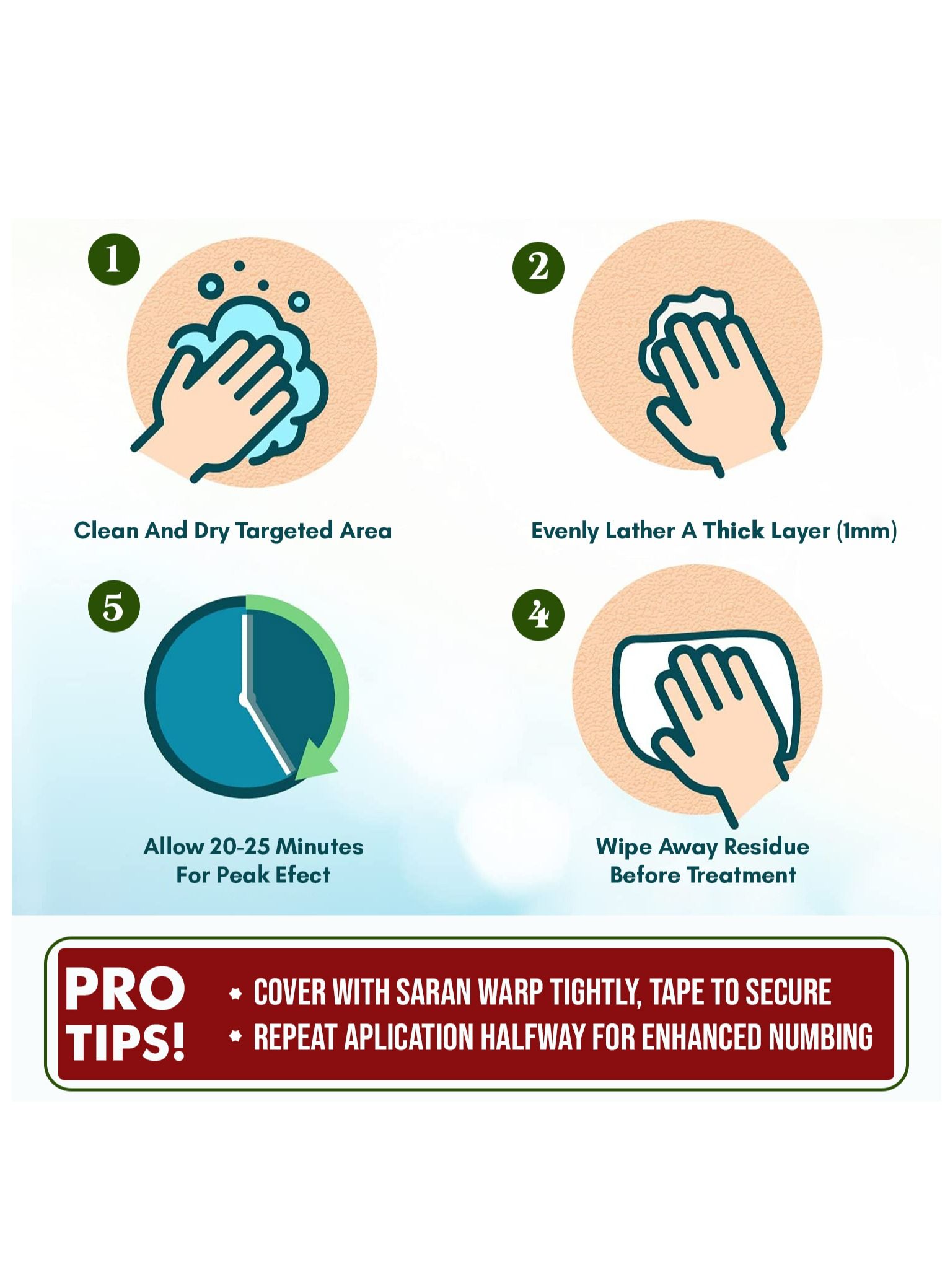 1

Clean And Dry Targeted Area

2

Evenly Lather A Thick Layer (1mm)

5

Allow 20-25 Minutes For Peak Efect

4

Wipe Away Residue Before Treatment

PRO TIPS!

• COVER WITH SARAN WARP TIGHTLY, TAPE TO SECURE
• REPEAT APLICATION HALFWAY FOR ENHANCED NUMBING