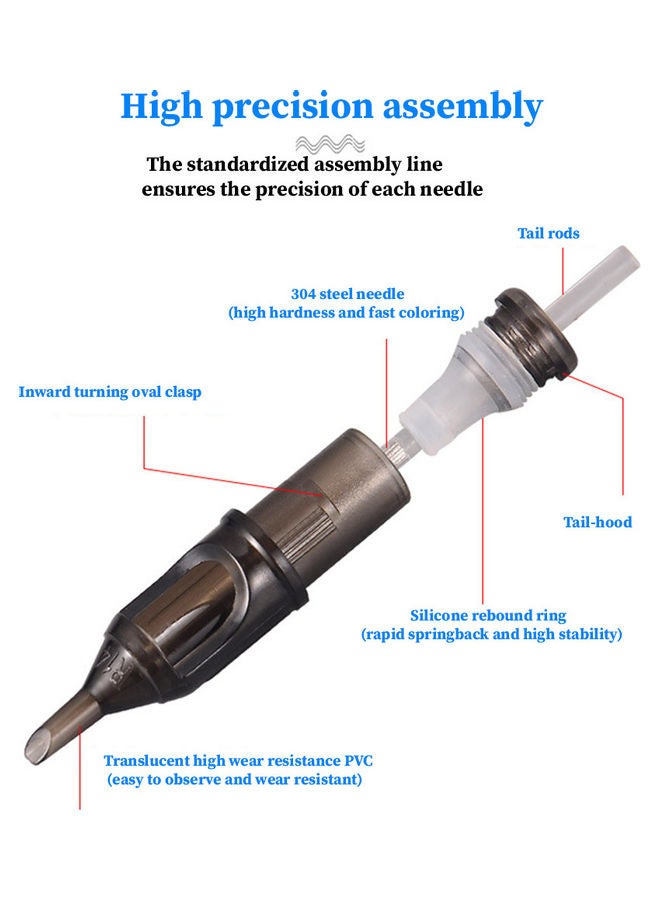 High precision assembly

The standardized assembly line
ensures the precision of each needle

Tail rods

304 steel needle
(high hardness and fast coloring)

Inward turning oval clasp

Tail-hood

Silicone rebound ring
(rapid springback and high stability)

Translucent high wear resistance PVC
(easy to observe and wear resistant)