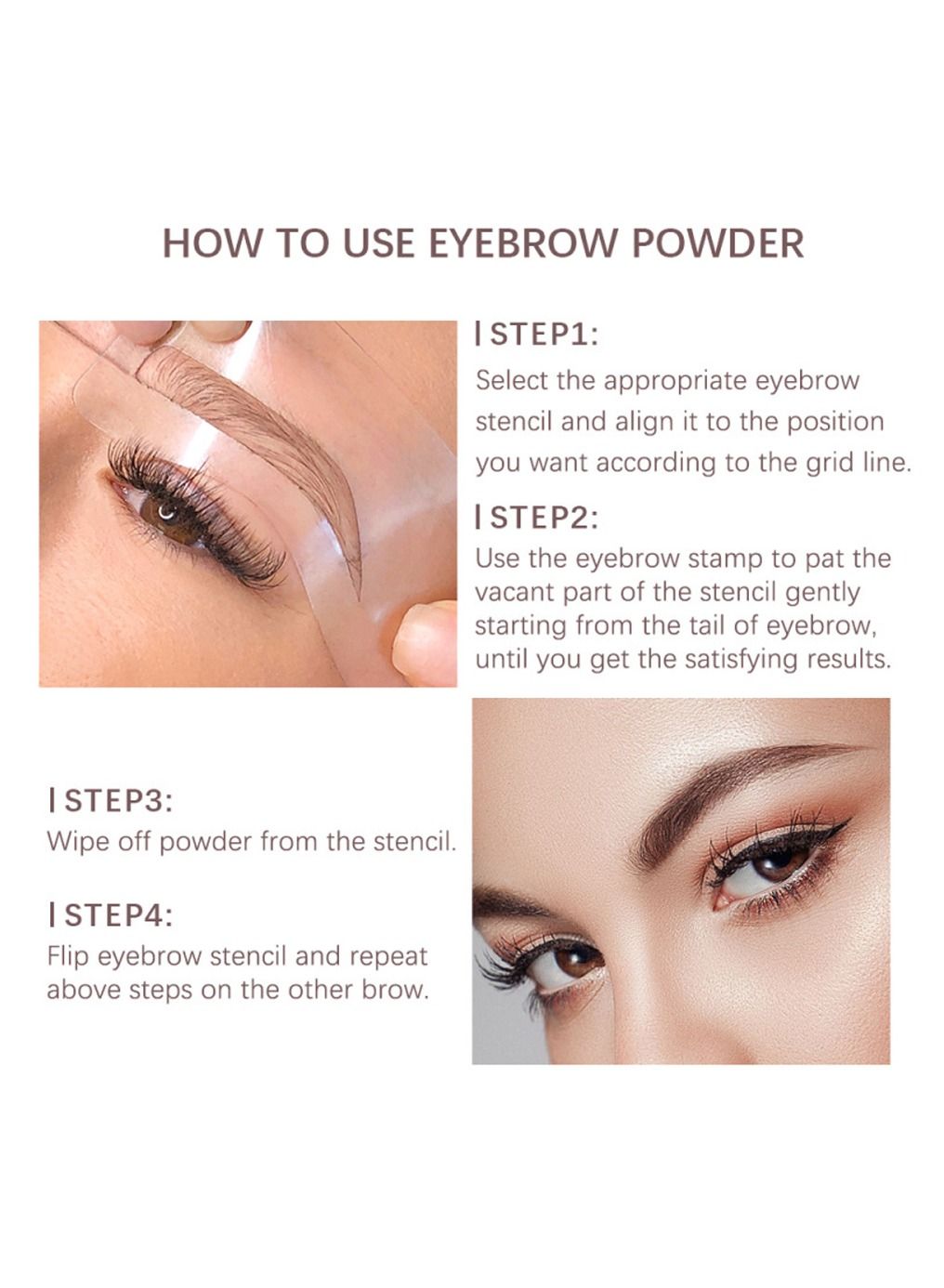 HOW TO USE EYEBROW POWDER

| STEP1:
Select the appropriate eyebrow stencil and align it to the position you want according to the grid line.

| STEP2:
Use the eyebrow stamp to pat the vacant part of the stencil gently starting from the tail of eyebrow, until you get the satisfying results.

| STEP3:
Wipe off powder from the stencil.

| STEP4:
Flip eyebrow stencil and repeat above steps on the other brow.