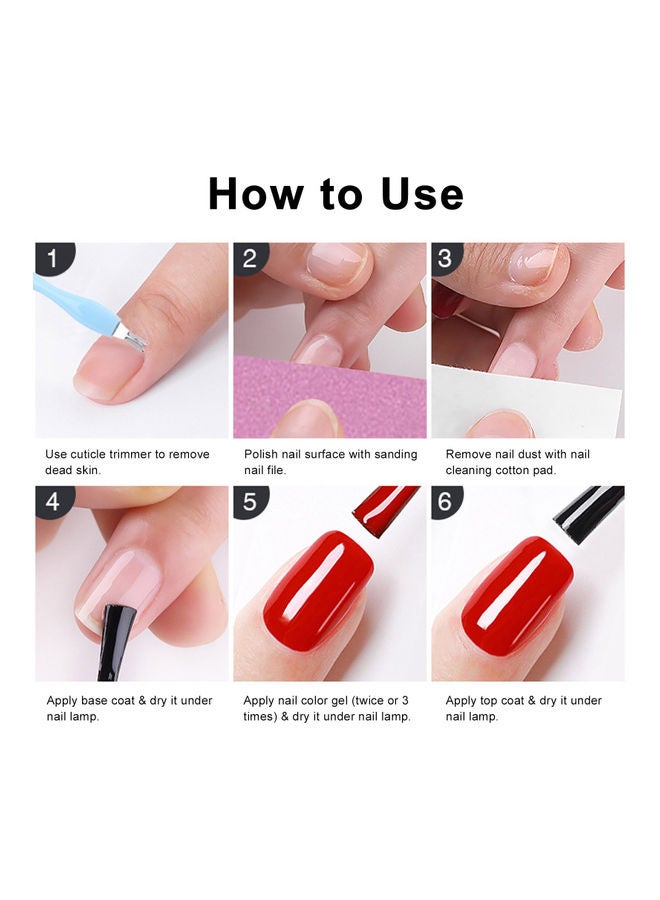 How to Use

1

Use cuticle trimmer to remove dead skin.

2

Polish nail surface with sanding nail file.

3

Remove nail dust with nail cleaning cotton pad.

4

Apply base coat & dry it under nail lamp.

5

Apply nail color gel (twice or 3 times) & dry it under nail lamp.

6

Apply top coat & dry it under nail lamp.