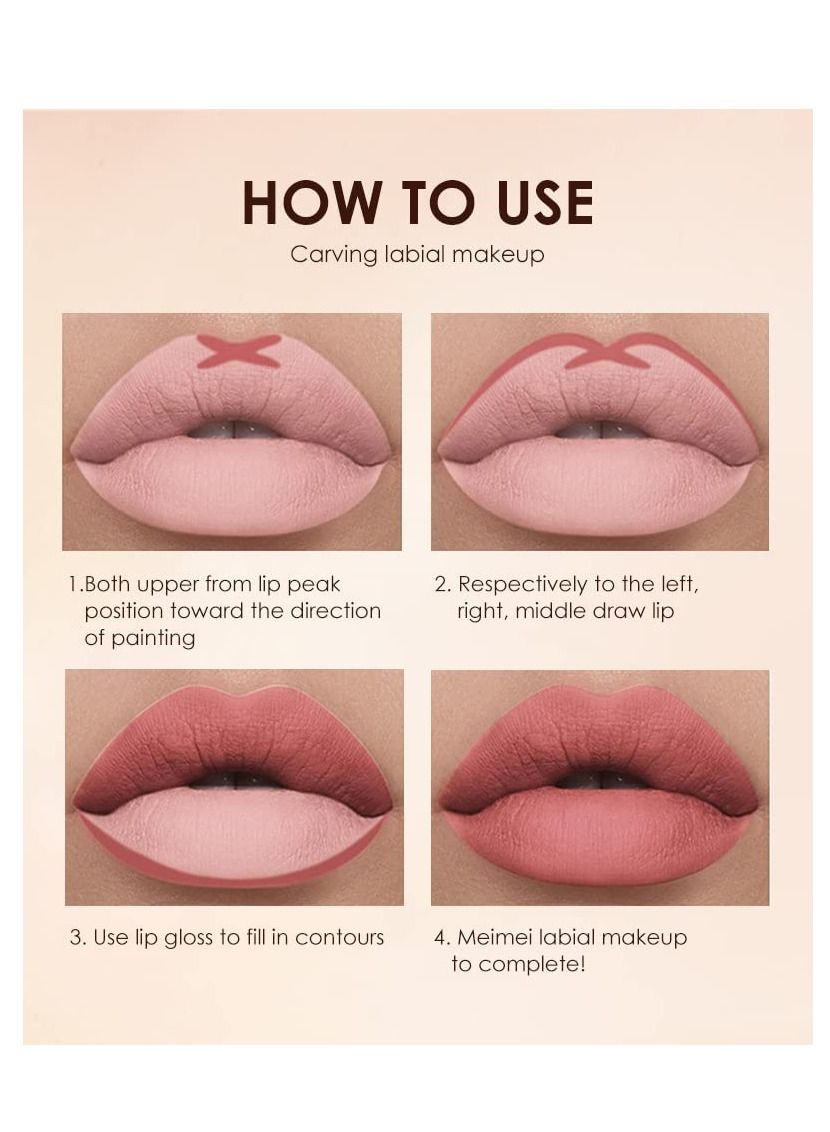 HOW TO USE
Carving labial makeup

1.Both upper from lip peak position toward the direction of painting

2. Respectively to the left, right, middle draw lip

3. Use lip gloss to fill in contours

4. Meimei labial makeup to complete!