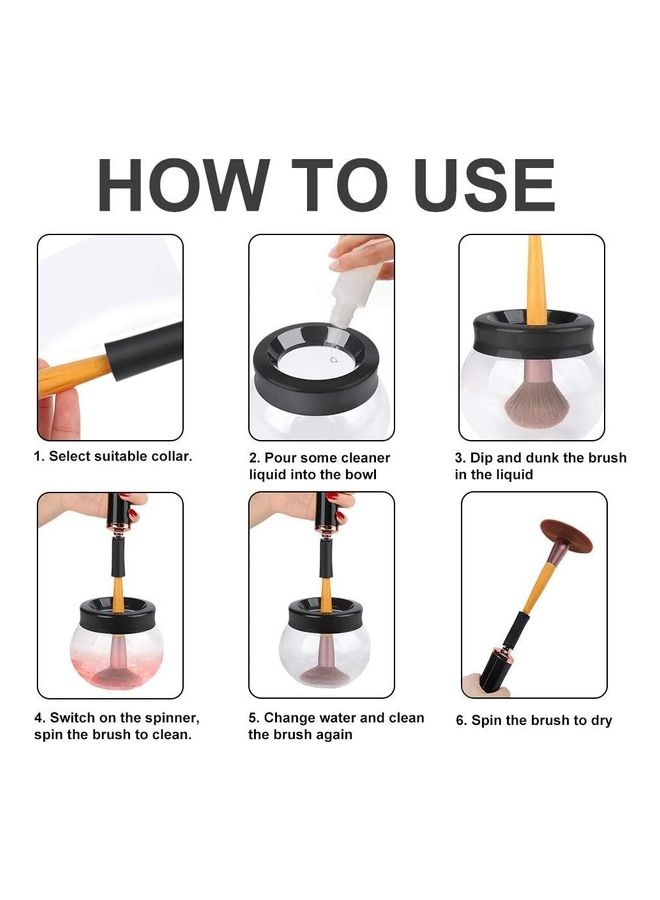 HOW TO USE

1. Select suitable collar.

2. Pour some cleaner liquid into the bowl

3. Dip and dunk the brush in the liquid

4. Switch on the spinner, spin the brush to clean.

5. Change water and clean the brush again

6. Spin the brush to dry