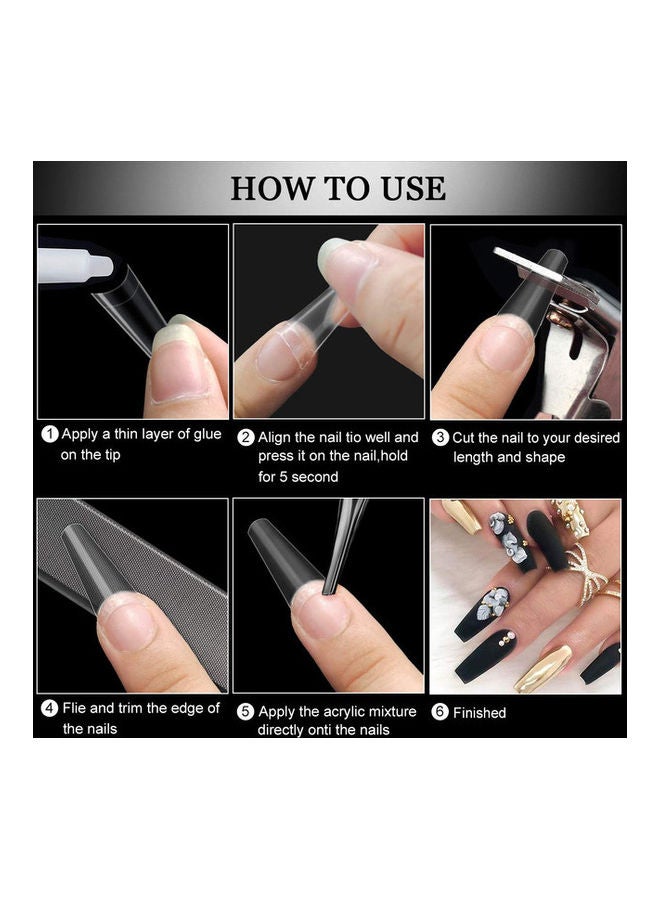 HOW TO USE

1 Apply a thin layer of glue on the tip

2 Align the nail tio well and press it on the nail,hold for 5 second

3 Cut the nail to your desired length and shape

4 Flie and trim the edge of the nails

5 Apply the acrylic mixture directly onti the nails

6 Finished