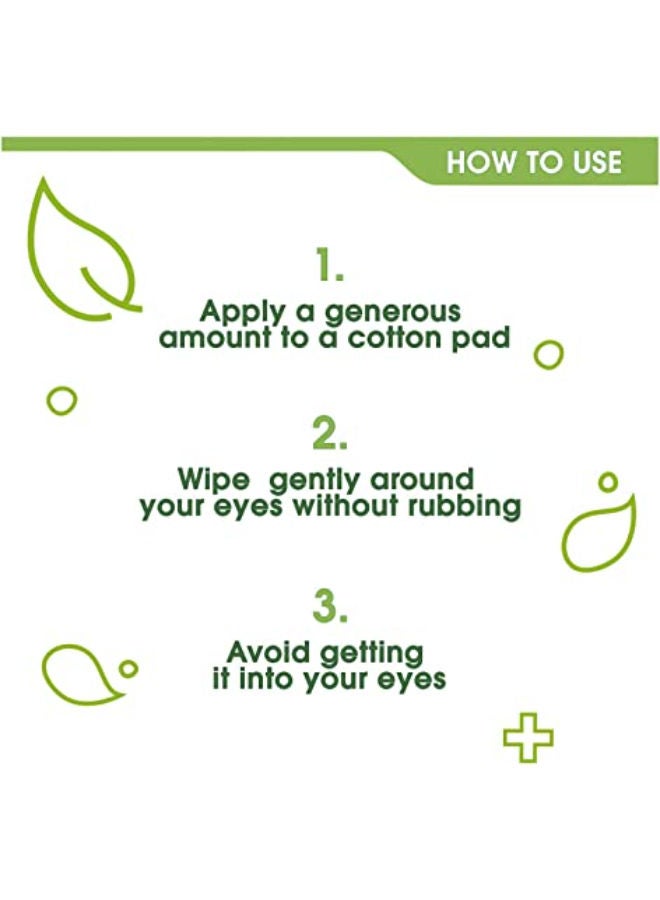 HOW TO USE

1.
Apply a generous amount to a cotton pad

2.
Wipe  gently around your eyes without rubbing

3.
Avoid getting it into your eyes