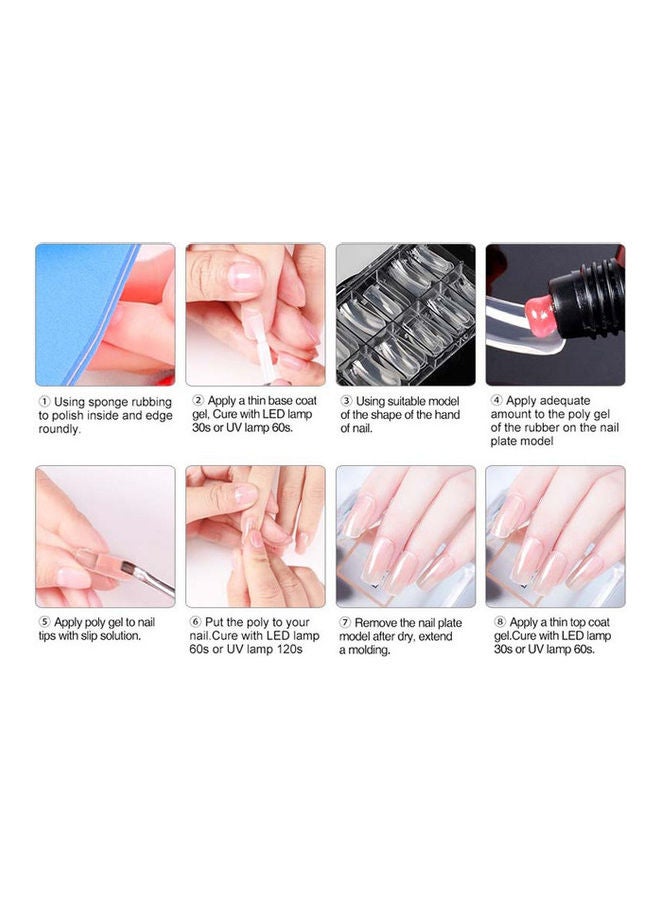 ① Using sponge rubbing to polish inside and edge roundly.

② Apply a thin base coat gel, Cure with LED lamp 30s or UV lamp 60s.

③ Using suitable model of the shape of the hand of nail.

④ Apply adequate amount to the poly gel of the rubber on the nail plate model

⑤ Apply poly gel to nail tips with slip solution.

⑥ Put the poly to your nail.Cure with LED lamp 60s or UV lamp 120s

⑦ Remove the nail plate model after dry, extend a molding.

⑧ Apply a thin top coat gel.Cure with LED lamp 30s or UV lamp 60s.