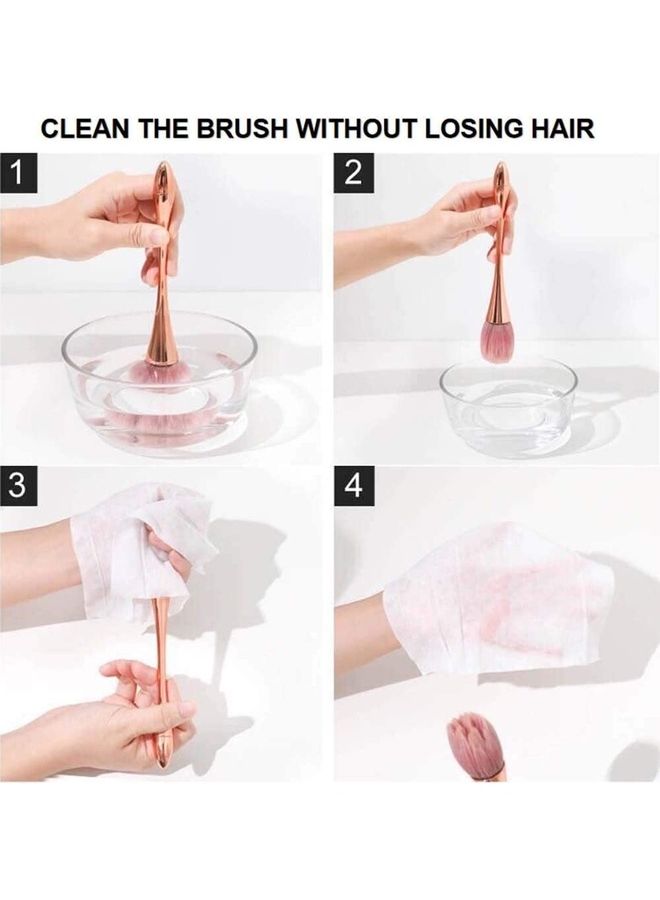 CLEAN THE BRUSH WITHOUT LOSING HAIR

1

2

3

4