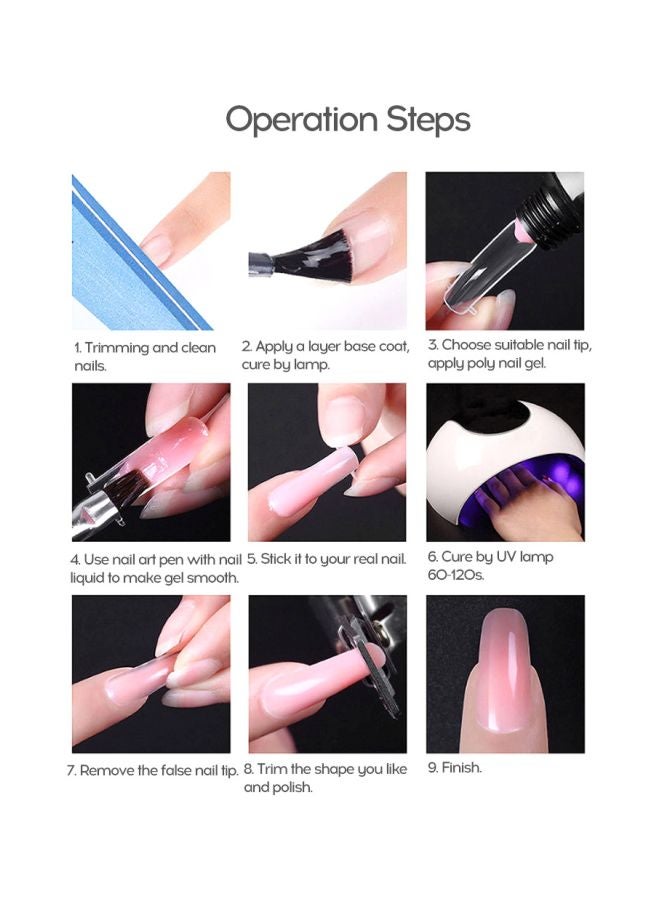 Operation Steps

1. Trimming and clean nails.

2. Apply a layer base coat, cure by lamp.

3. Choose suitable nail tip, apply poly nail gel.

4. Use nail art pen with nail liquid to make gel smooth.

5. Stick it to your real nail.

6. Cure by UV lamp 60-120s.

7. Remove the false nail tip.

8. Trim the shape you like and polish.

9. Finish.