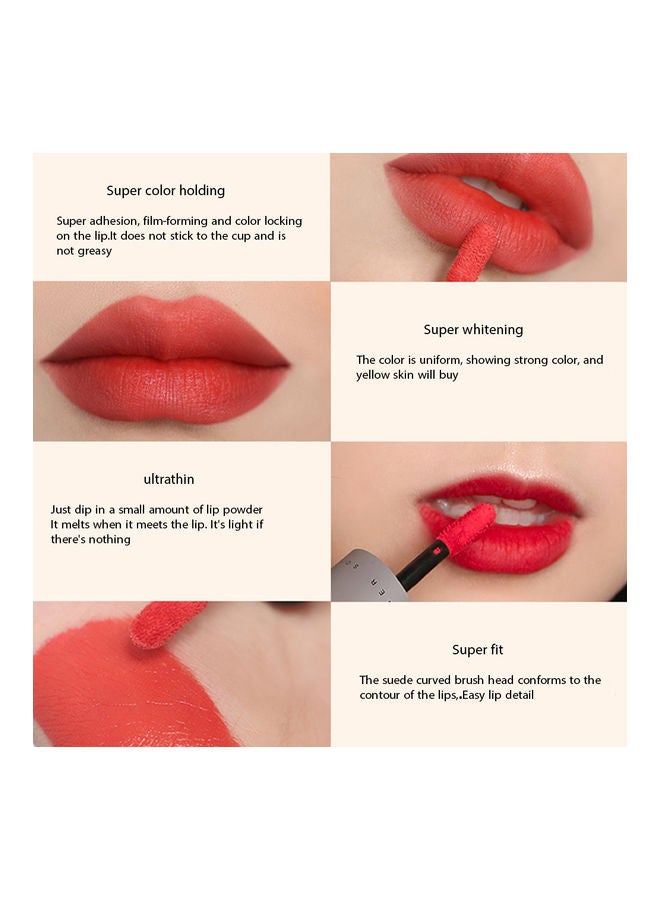 Super color holding

Super adhesion, film-forming and color locking on the lip.It does not stick to the cup and is not greasy

Super whitening

The color is uniform, showing strong color, and yellow skin will buy

ultrathin

Just dip in a small amount of lip powder
It melts when it meets the lip. It's light if there's nothing

Super fit

The suede curved brush head conforms to the contour of the lips,.Easy lip detail