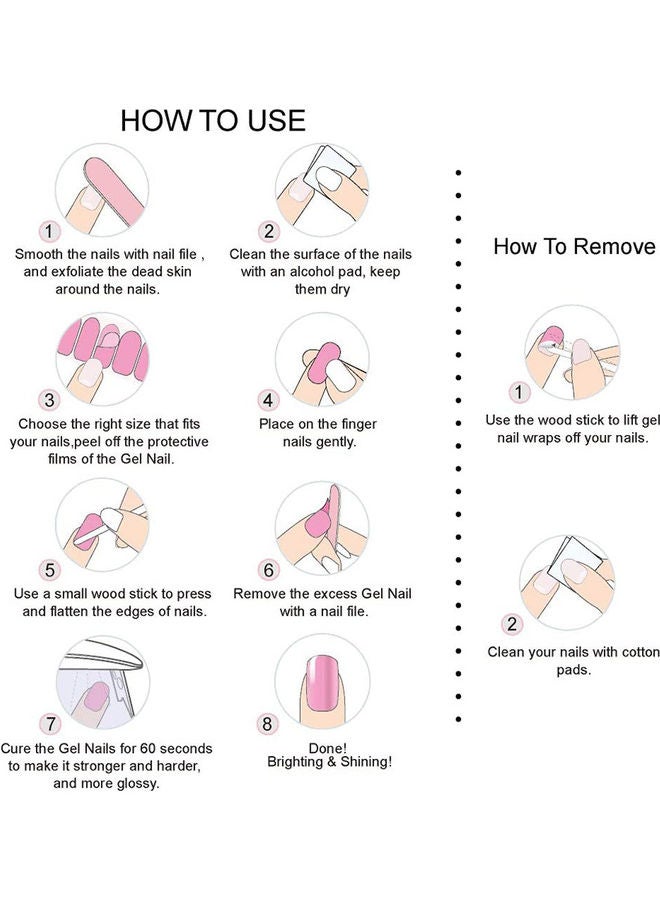 HOW TO USE

1
Smooth the nails with nail file , and exfoliate the dead skin around the nails.

2
Clean the surface of the nails with an alcohol pad, keep them dry

3
Choose the right size that fits your nails,peel off the protective films of the Gel Nail.

4
Place on the finger nails gently.

5
Use a small wood stick to press and flatten the edges of nails.

6
Remove the excess Gel Nail with a nail file.

7
Cure the Gel Nails for 60 seconds to make it stronger and harder, and more glossy.

8
Done!
Brighting & Shining!

How To Remove

1
Use the wood stick to lift gel nail wraps off your nails.

2
Clean your nails with cotton pads.