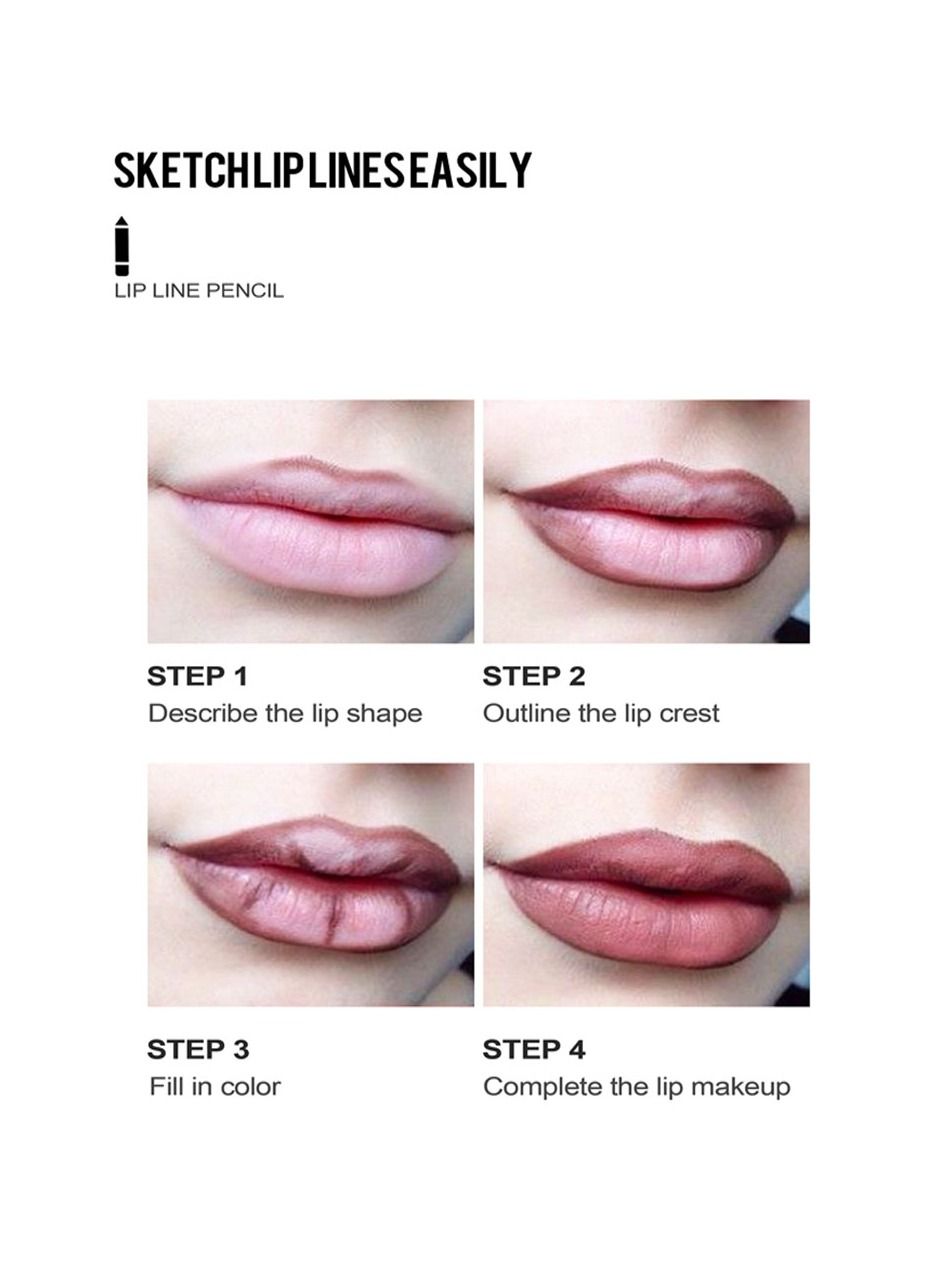 SKETCHLIPLINESEASILY

LIP LINE PENCIL

STEP 1
Describe the lip shape

STEP 2
Outline the lip crest

STEP 3
Fill in color

STEP 4
Complete the lip makeup