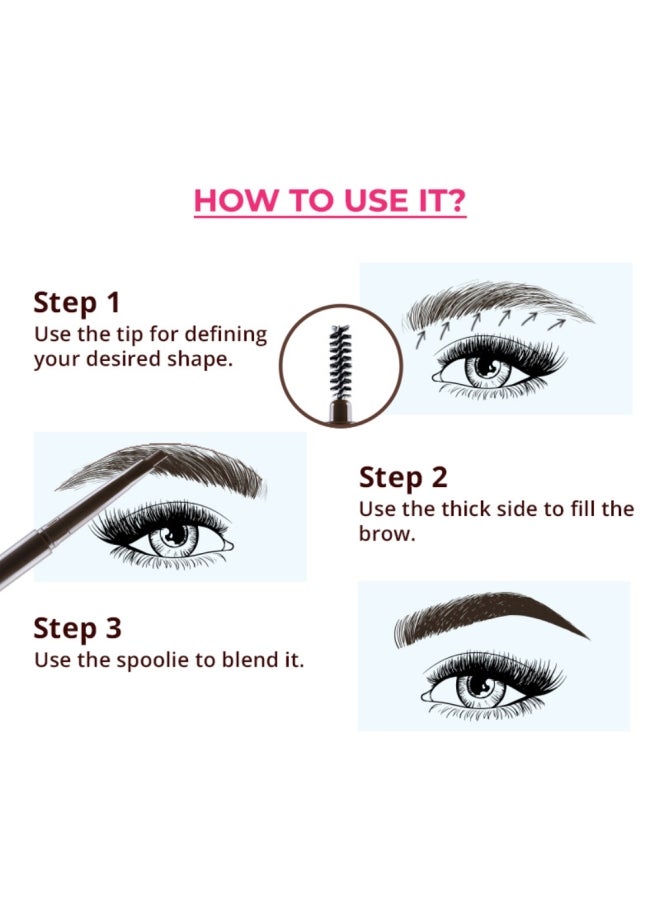 HOW TO USE IT?

Step 1
Use the tip for defining your desired shape.

Step 2
Use the thick side to fill the brow.

Step 3
Use the spoolie to blend it.