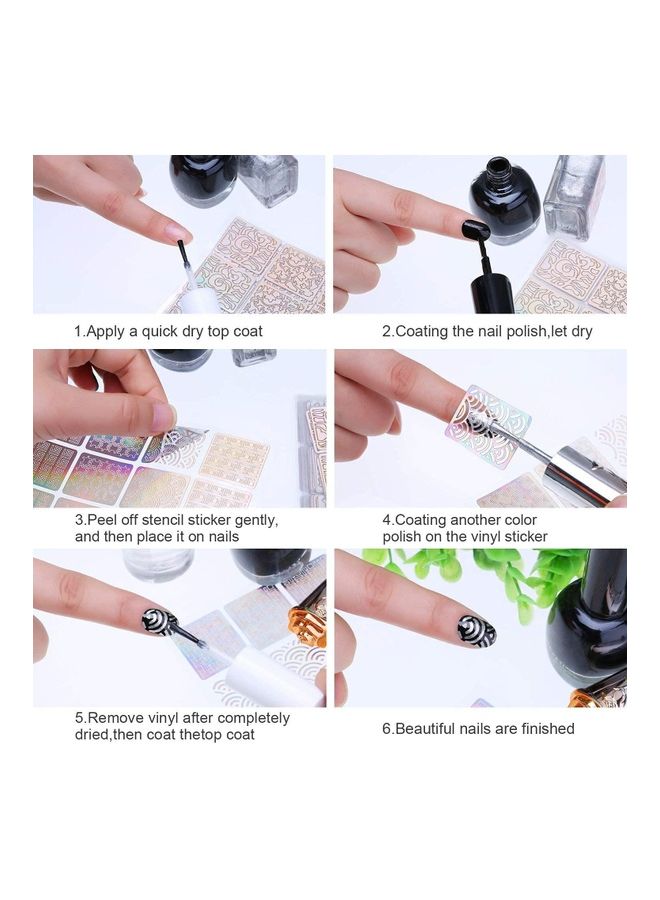 1.Apply a quick dry top coat

2.Coating the nail polish,let dry

3.Peel off stencil sticker gently, and then place it on nails

4.Coating another color polish on the vinyl sticker

5.Remove vinyl after completely dried,then coat thetop coat

6.Beautiful nails are finished