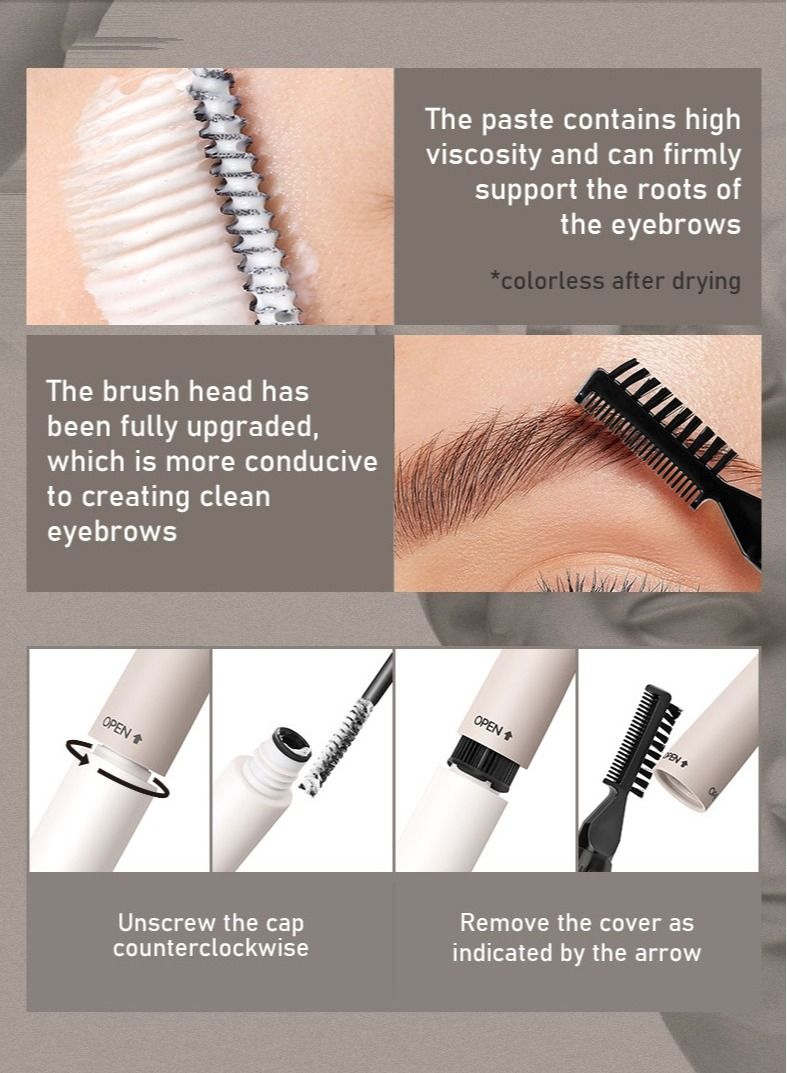 The paste contains high viscosity and can firmly support the roots of the eyebrows

*colorless after drying

The brush head has been fully upgraded, which is more conducive to creating clean eyebrows

OPEN

OPEN

OPEN

Unscrew the cap counterclockwise

Remove the cover as indicated by the arrow