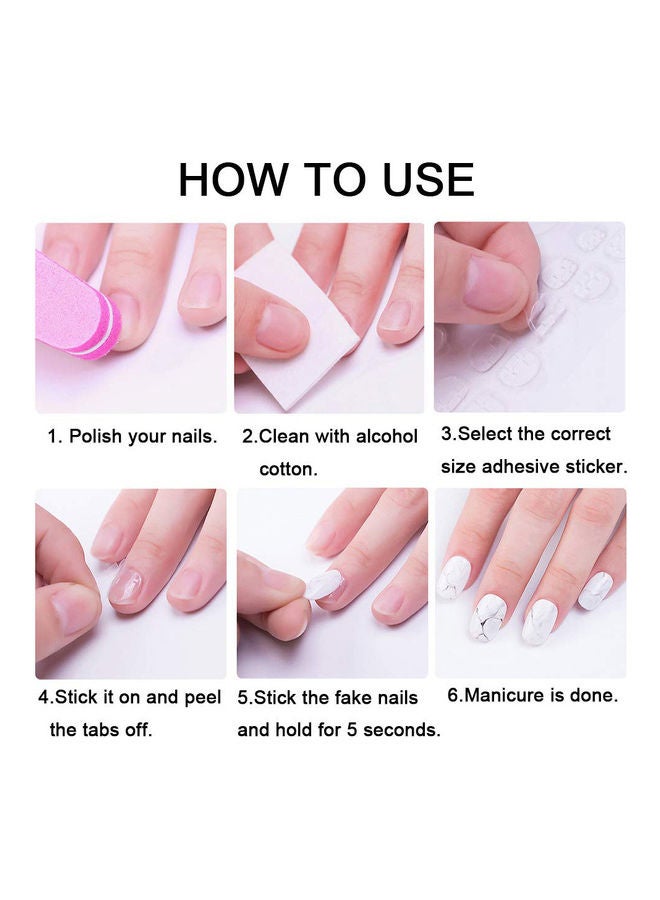 HOW TO USE

1. Polish your nails.

2.Clean with alcohol cotton.

3.Select the correct size adhesive sticker.

4.Stick it on and peel the tabs off.

5.Stick the fake nails and hold for 5 seconds.

6.Manicure is done.