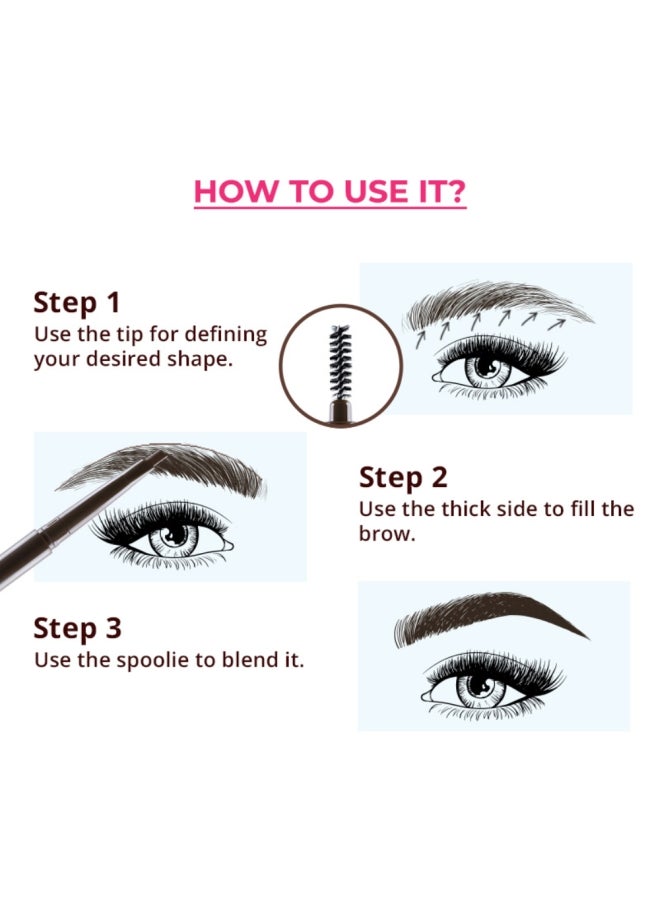 HOW TO USE IT?

Step 1
Use the tip for defining your desired shape.

Step 2
Use the thick side to fill the brow.

Step 3
Use the spoolie to blend it.