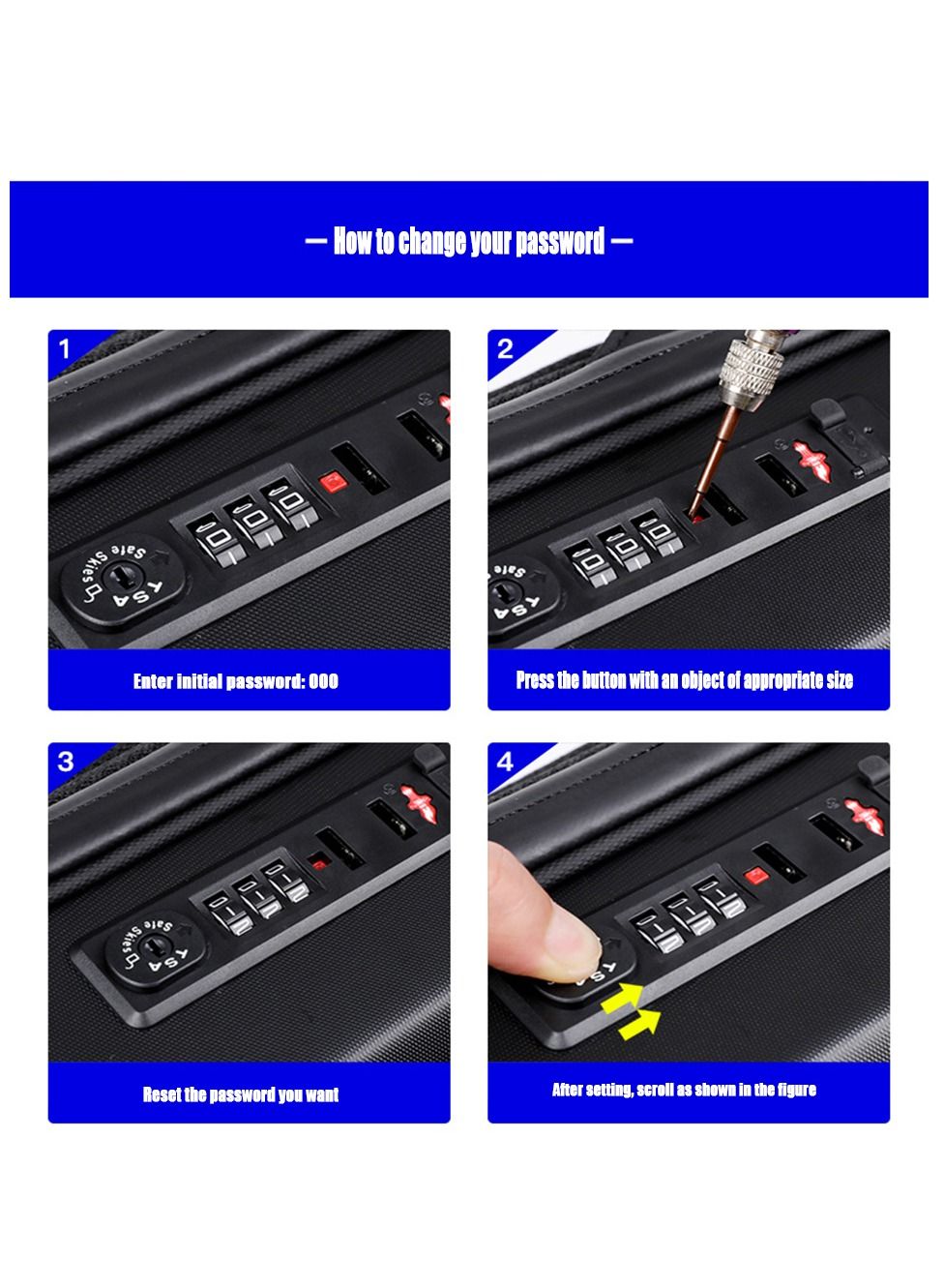 — How to change your password —

1

Safe Skies TSA

Enter initial password: 000

2

Safe TSA

Press the button with an object of appropriate size

3

Safe Skies TSA

Reset the password you want

4

TSA

After setting, scroll as shown in the figure