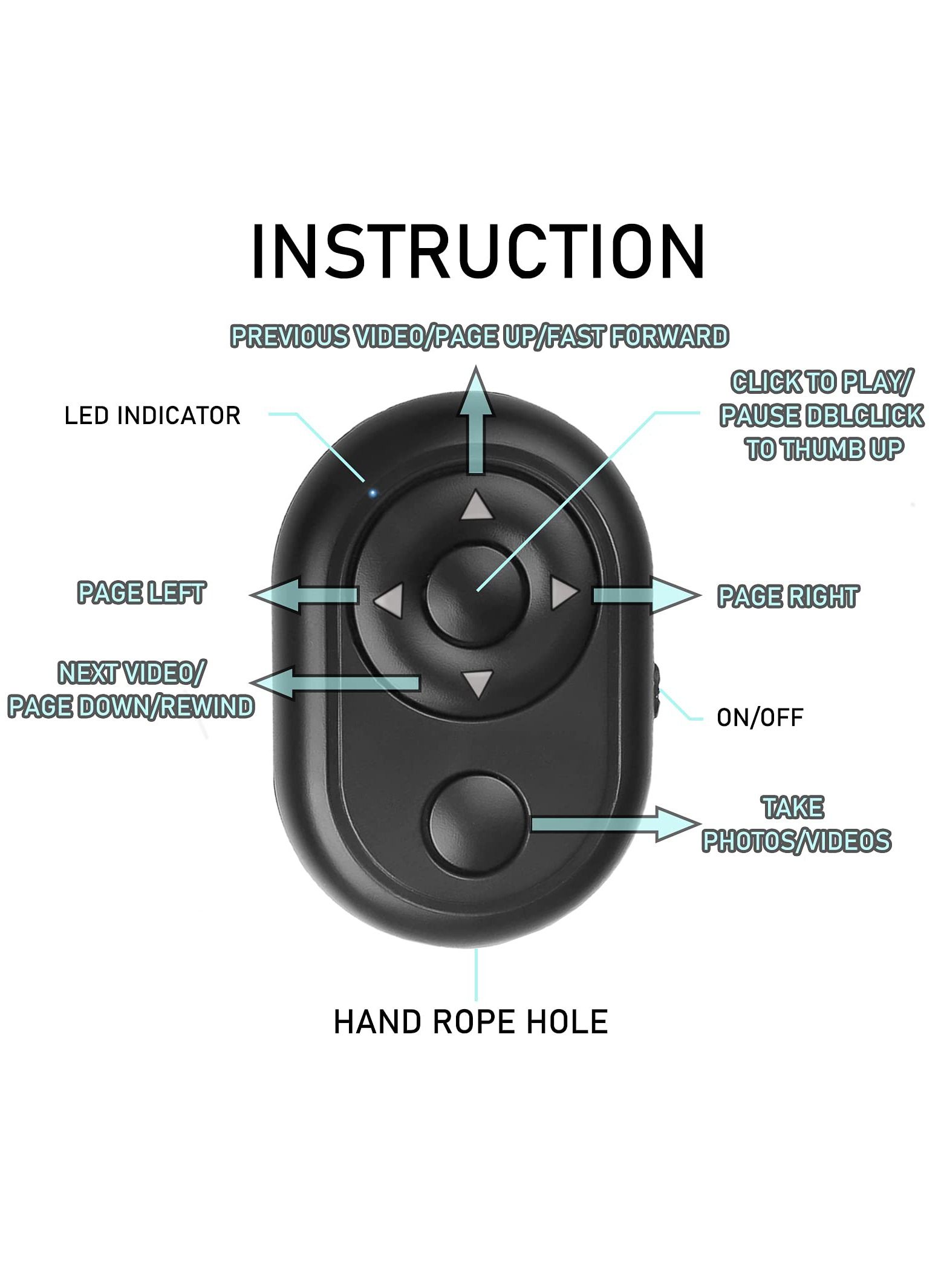 INSTRUCTION

PREVIOUS VIDEO/PAGE UP/FAST FORWARD

LED INDICATOR

CLICK TO PLAY/ PAUSE DBLCLICK TO THUMB UP

PAGE LEFT

PAGE RIGHT

NEXT VIDEO/ PAGE DOWN/REWIND

ON/OFF

TAKE PHOTOS/VIDEOS

HAND ROPE HOLE