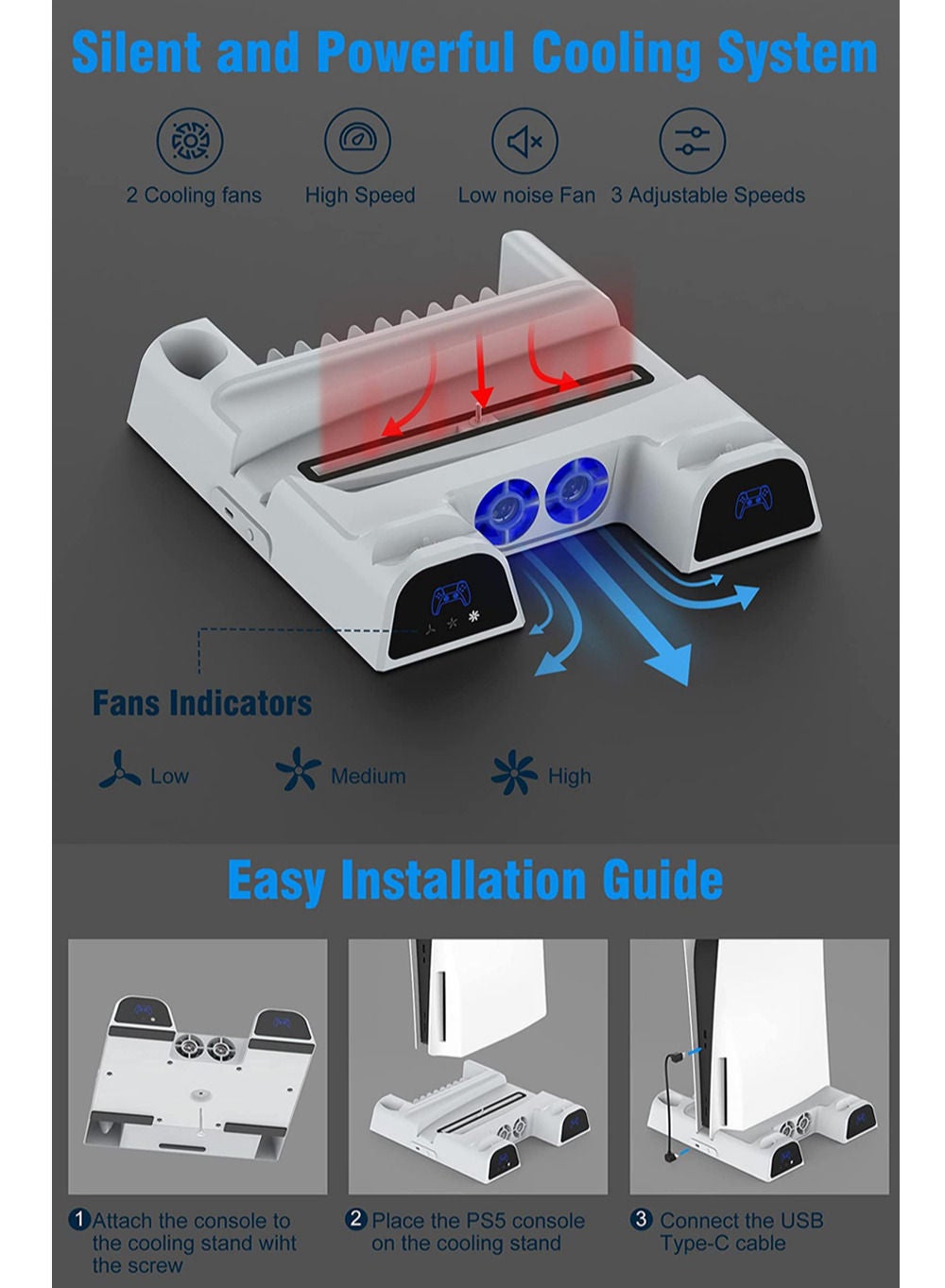 Silent and Powerful Cooling System

2 Cooling fans

High Speed

Low noise Fan

3 Adjustable Speeds

Fans Indicators

Low

Medium

High

Easy Installation Guide

1 Attach the console to the cooling stand wiht the screw

2 Place the PS5 console on the cooling stand

3 Connect the USB Type-C cable