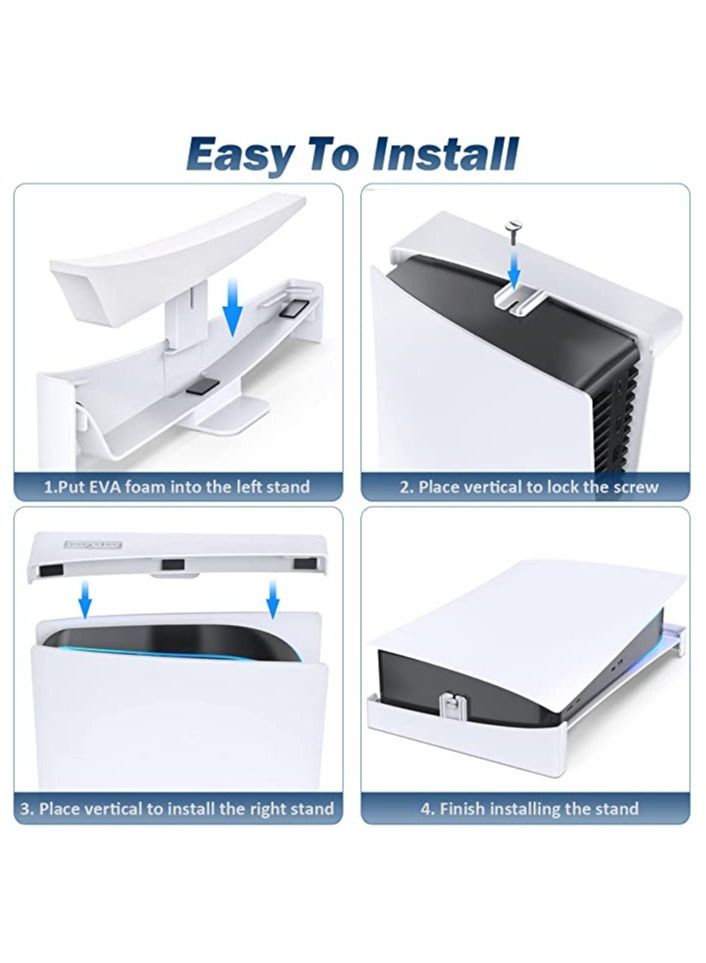 Easy To Install

1.Put EVA foam into the left stand

2. Place vertical to lock the screw

3. Place vertical to install the right stand

4. Finish installing the stand