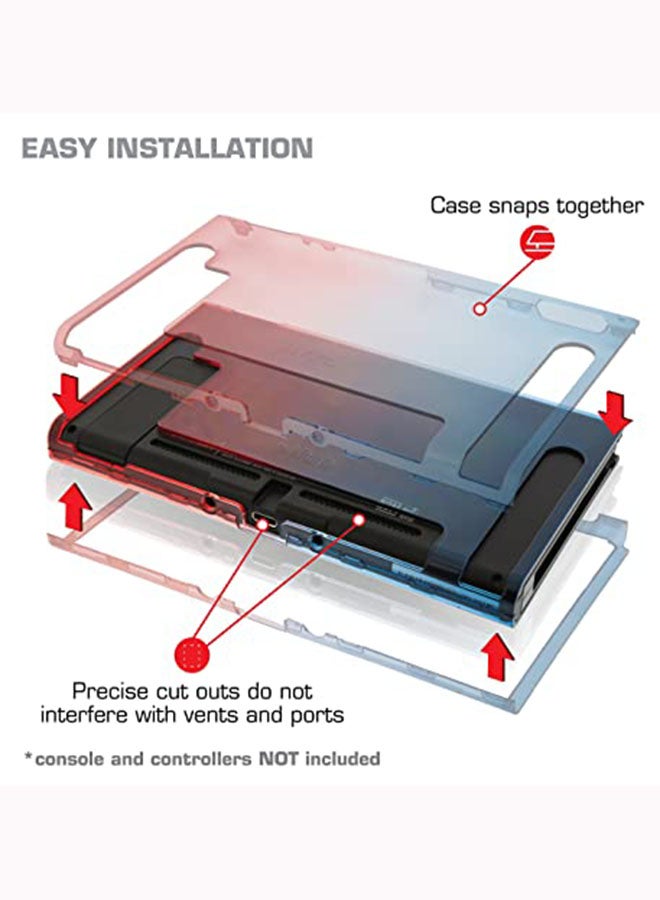 EASY INSTALLATION

Case snaps together

Precise cut outs do not interfere with vents and ports

*console and controllers NOT included