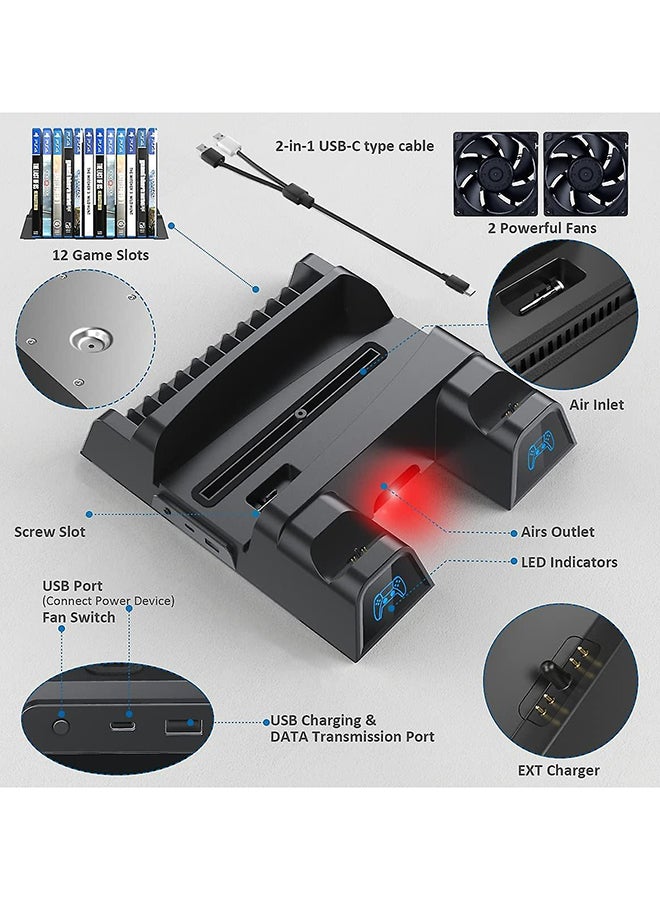 2-in-1 USB-C type cable

2 Powerful Fans

12 Game Slots

Air Inlet

Screw Slot

Airs Outlet

LED Indicators

USB Port
(Connect Power Device)
Fan Switch

USB Charging &
DATA Transmission Port

EXT Charger