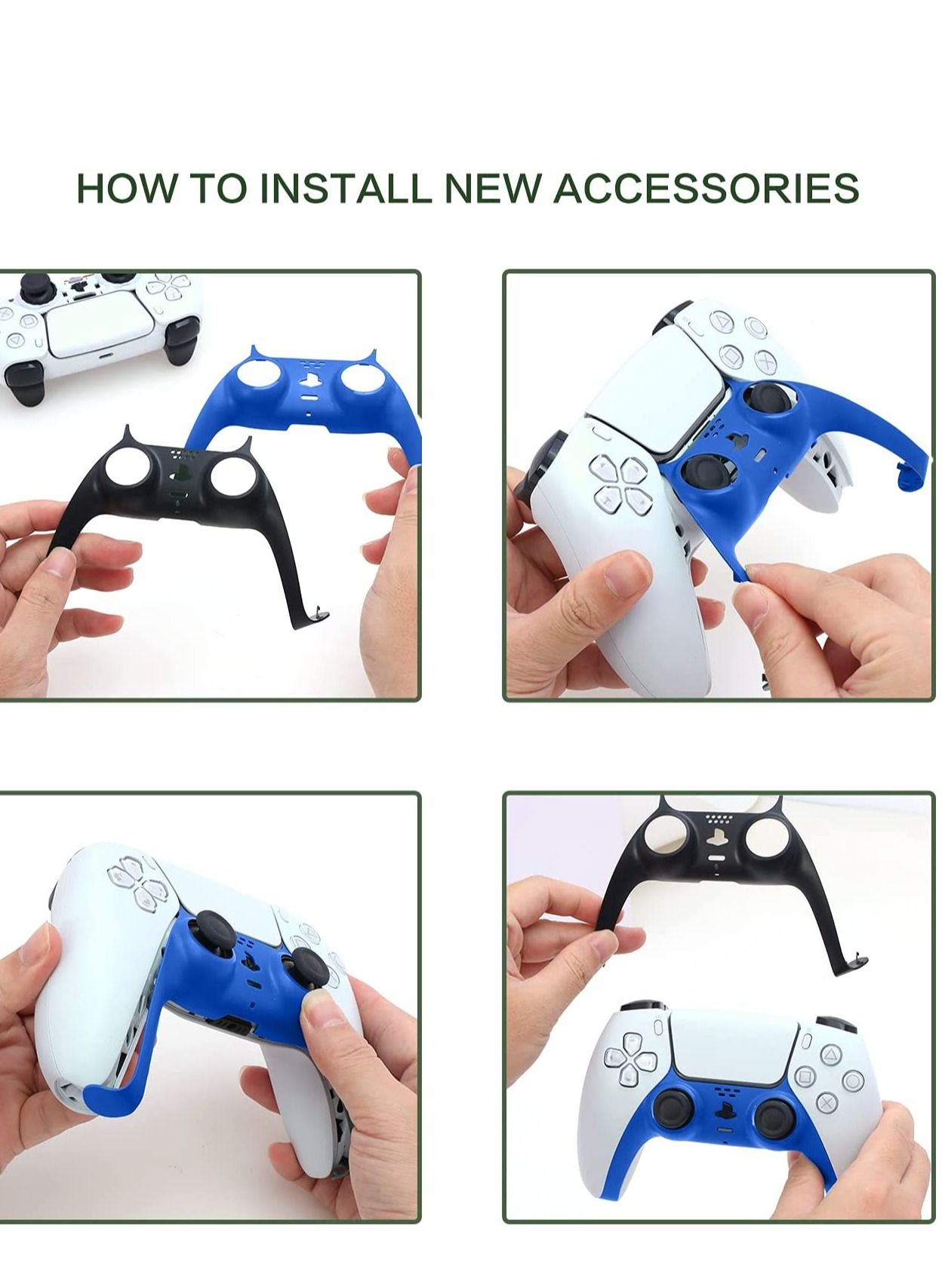 HOW TO INSTALL NEW ACCESSORIES