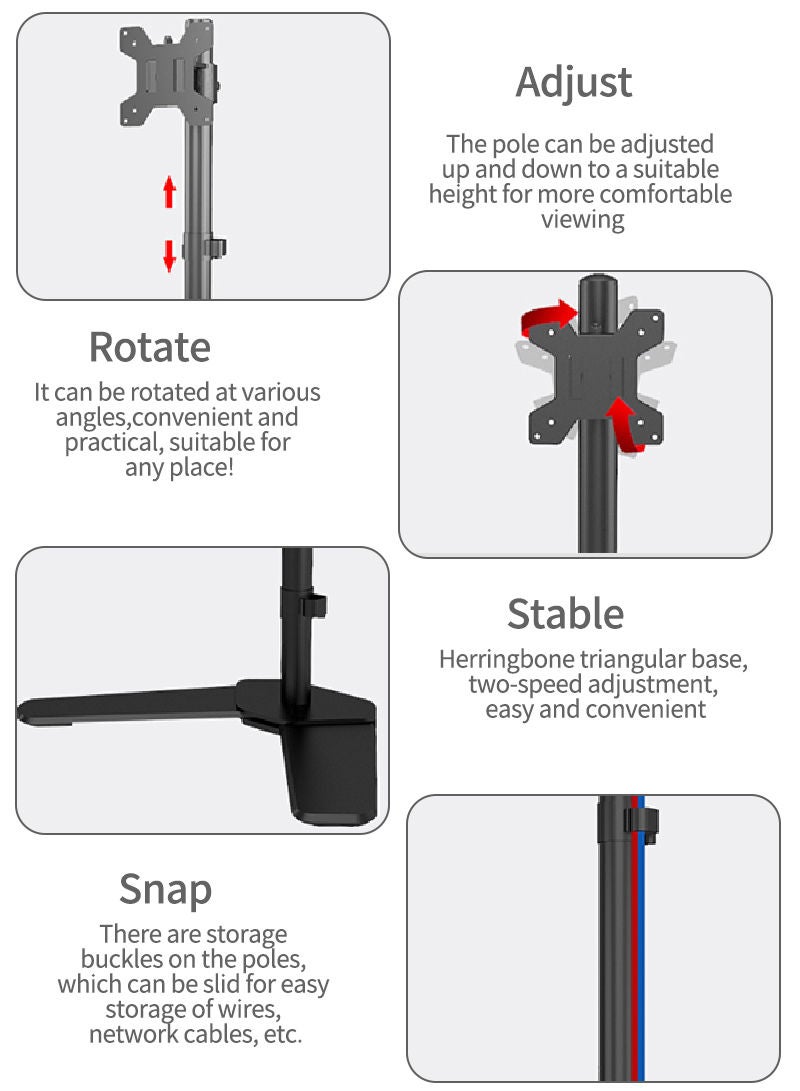 Adjust

The pole can be adjusted up and down to a suitable height for more comfortable viewing

Rotate

It can be rotated at various angles,convenient and practical, suitable for any place!

Stable

Herringbone triangular base, two-speed adjustment, easy and convenient

Snap

There are storage buckles on the poles, which can be slid for easy storage of wires, network cables, etc.