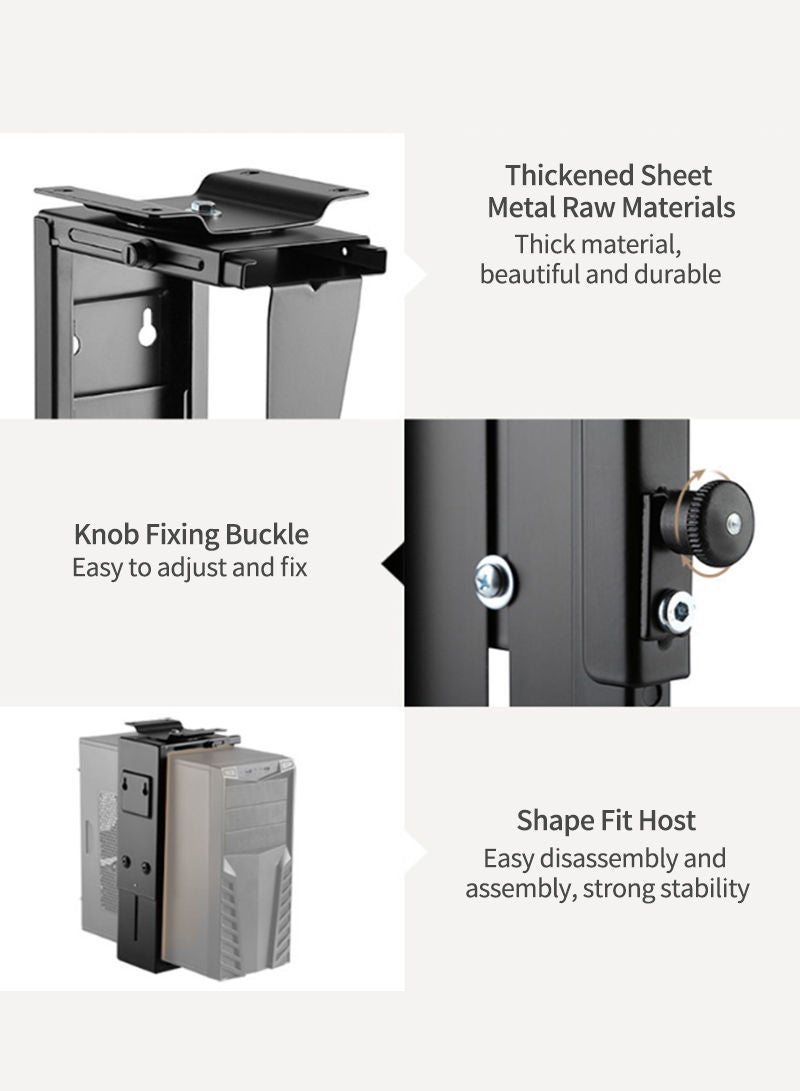 Thickened Sheet Metal Raw Materials
Thick material, beautiful and durable

Knob Fixing Buckle
Easy to adjust and fix

Shape Fit Host
Easy disassembly and assembly, strong stability