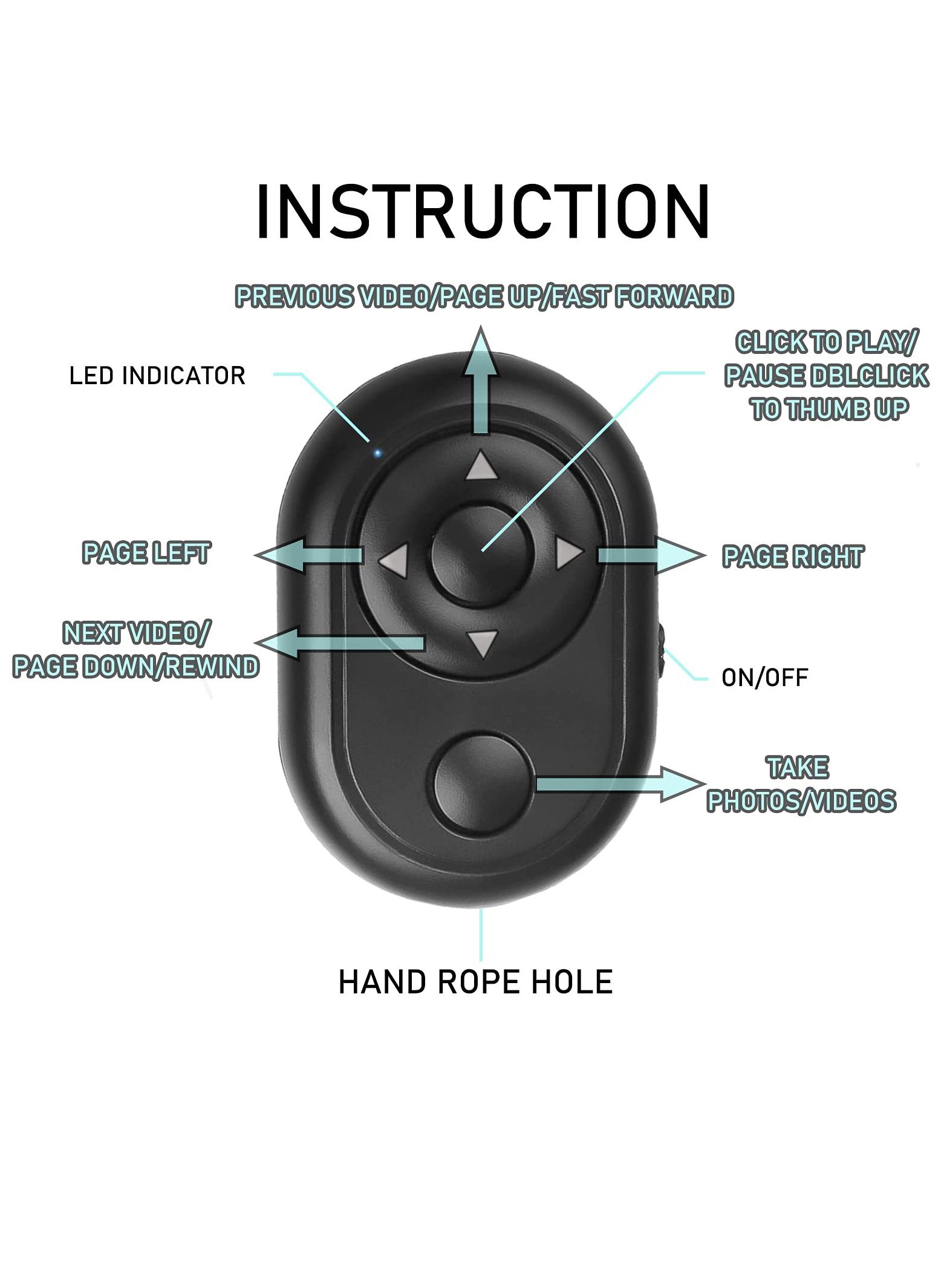 INSTRUCTION

PREVIOUS VIDEO/PAGE UP/FAST FORWARD

LED INDICATOR

CLICK TO PLAY/ PAUSE DBLCLICK TO THUMB UP

PAGE LEFT

PAGE RIGHT

NEXT VIDEO/ PAGE DOWN/REWIND

ON/OFF

TAKE PHOTOS/VIDEOS

HAND ROPE HOLE