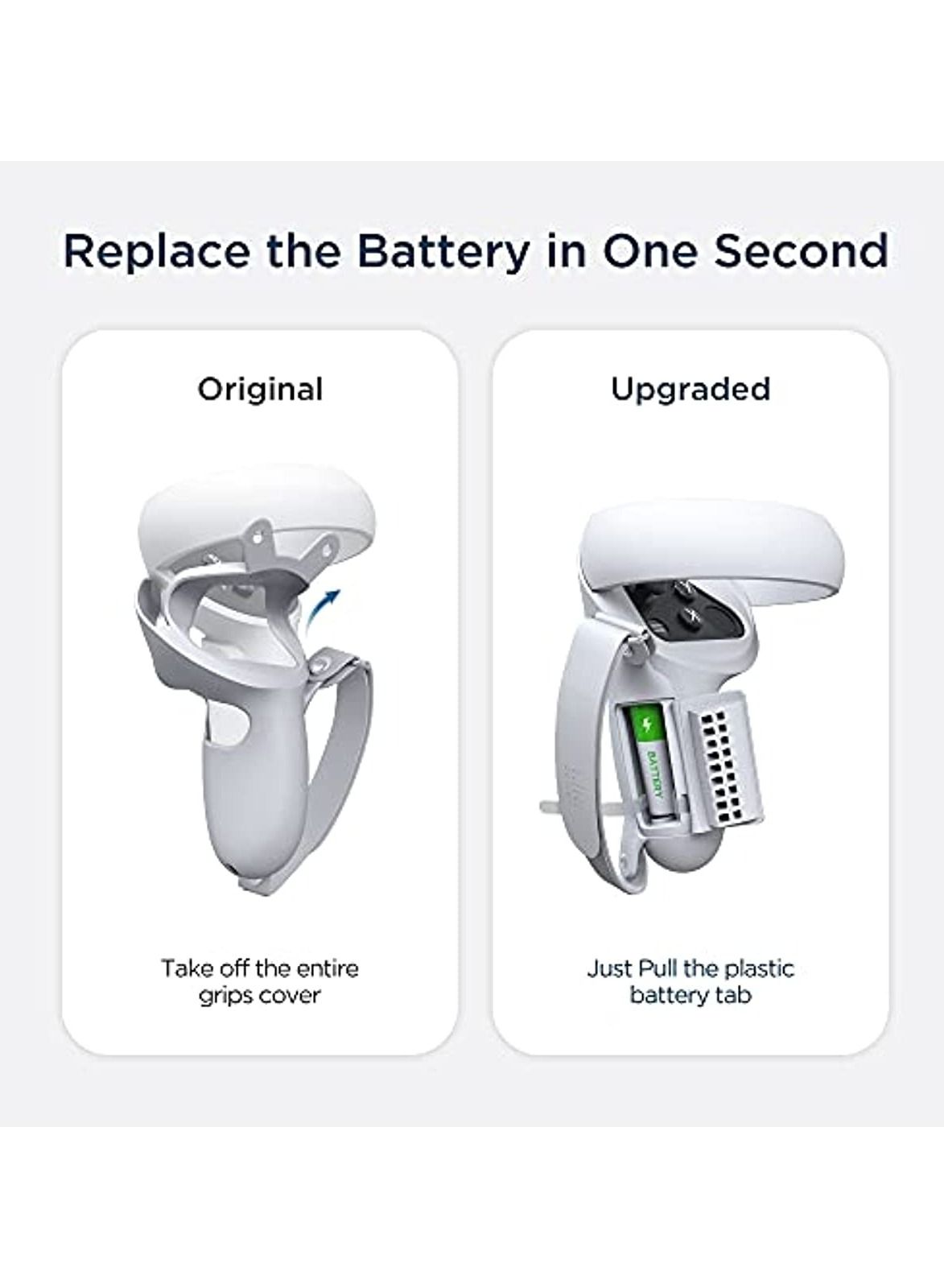 Replace the Battery in One Second

Original

Take off the entire grips cover

Upgraded

BATTERY

Just Pull the plastic battery tab