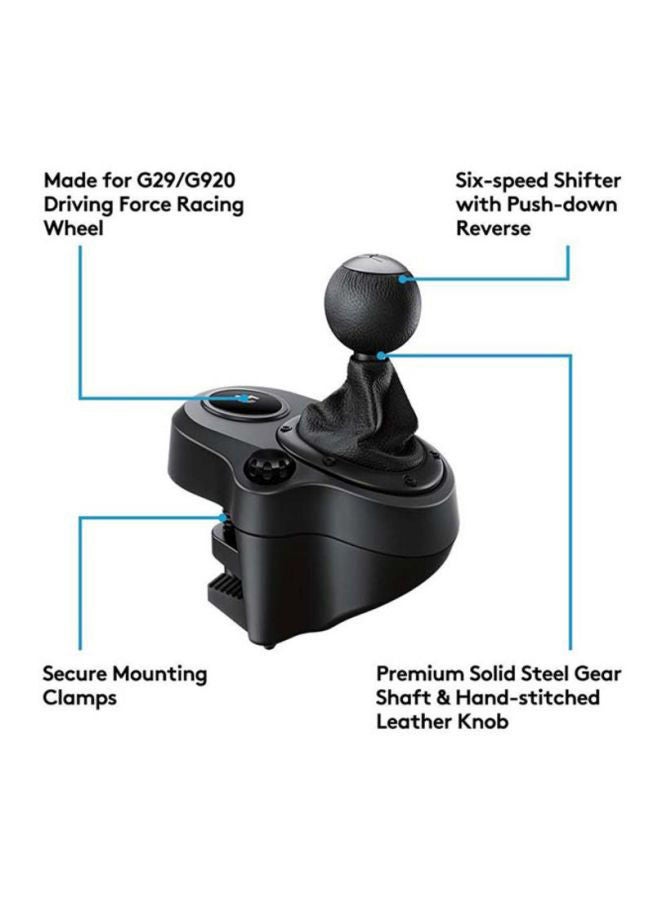 Made for G29/G920 Driving Force Racing Wheel

Six-speed Shifter with Push-down Reverse

Secure Mounting Clamps

Premium Solid Steel Gear Shaft & Hand-stitched Leather Knob