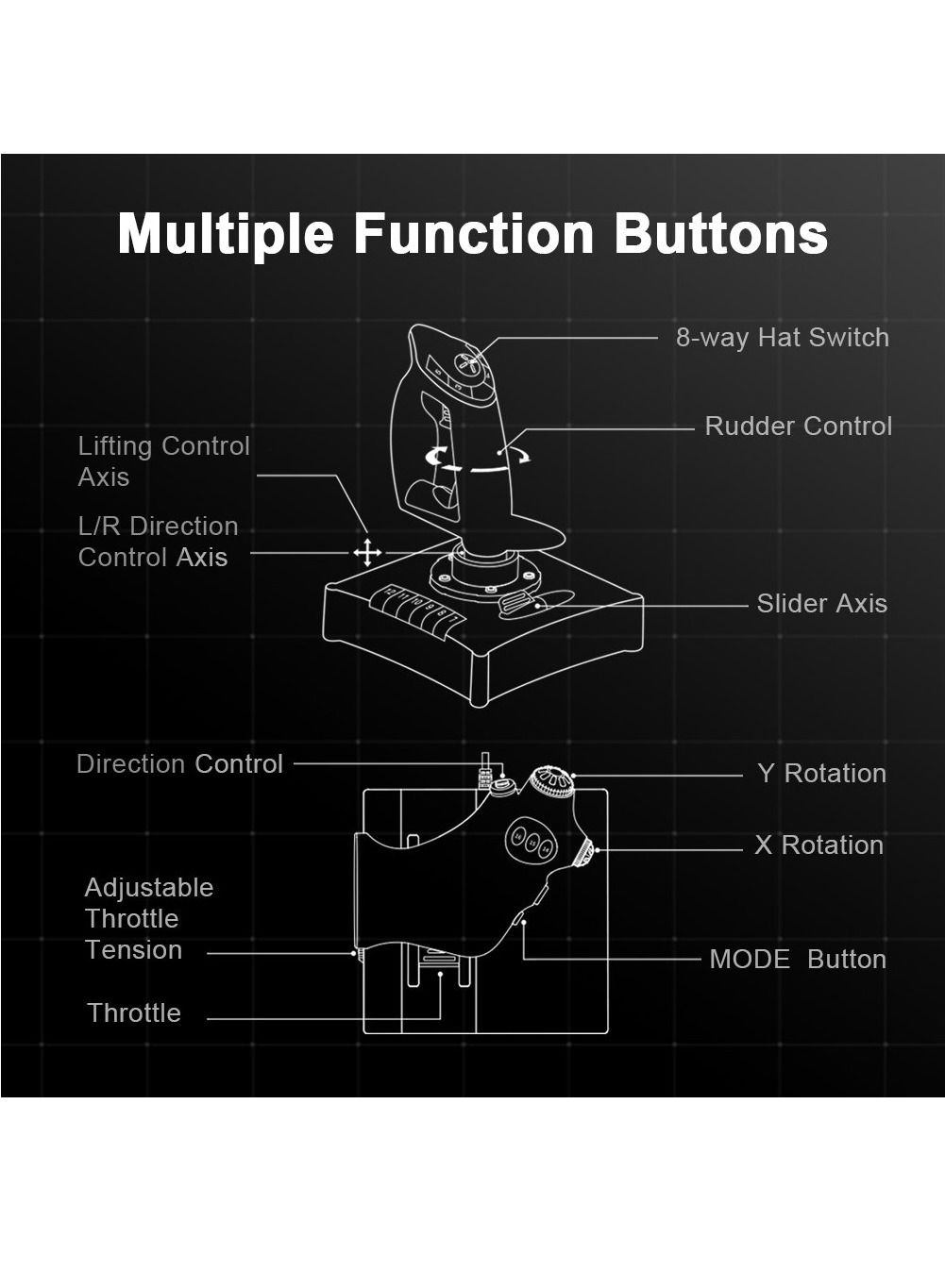 Multiple Function Buttons

8-way Hat Switch

Rudder Control

Lifting Control Axis

L/R Direction Control Axis

Slider Axis

Direction Control

Y Rotation

X Rotation

Adjustable Throttle Tension

MODE Button

Throttle