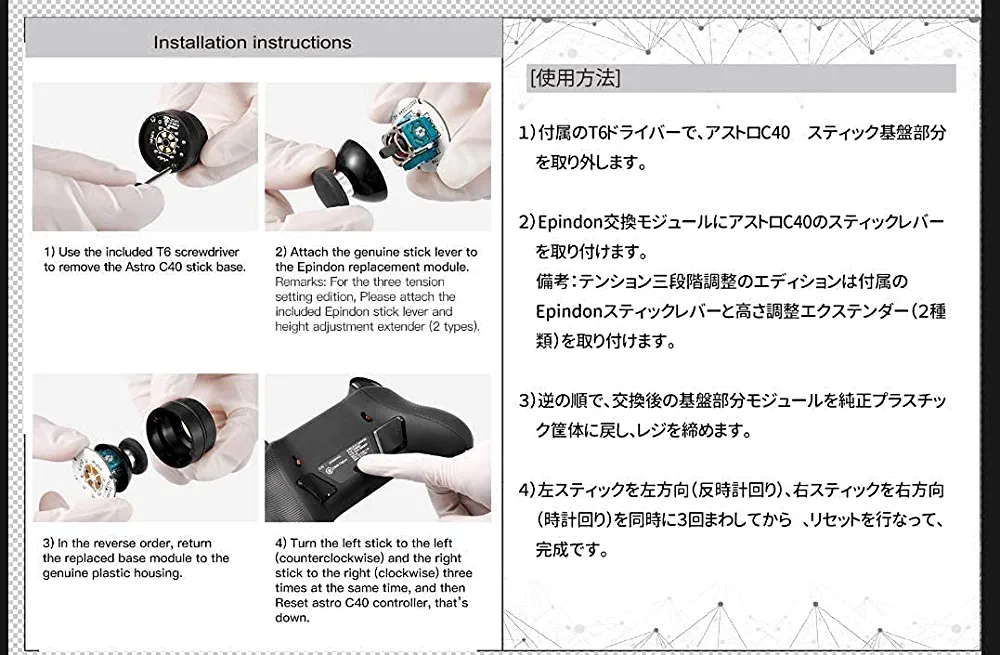 Installation instructions

1) Use the included T6 screwdriver to remove the Astro C40 stick base.

2) Attach the genuine stick lever to the Epindon replacement module. Remarks: For the three tension setting edition, Please attach the included Epindon stick lever and height adjustment extender (2 types).

3) In the reverse order, return the replaced base module to the genuine plastic housing.

4) Turn the left stick to the left (counterclockwise) and the right stick to the right (clockwise) three times at the same time, and then Reset astro C40 controller, that's down.

[使用方法]

1)付属のT6ドライバーで、アストロC40　スティック基盤部分を取り外します。

2)Epindon交換モジュールにアストロC40のスティックレバーを取り付けます。
備考:テンション三段階調整のエディションは付属のEpindonスティックレバーと高さ調整エクステンダー(2種類)を取り付けます。

3)逆の順で、交換後の基盤部分モジュールを純正プラスチック筐体に戻し、レジを締めます。

4)左スティックを左方向(反時計回り)、右スティックを右方向(時計回り)を同時に3回まわしてから 、リセットを行なって、完成です。