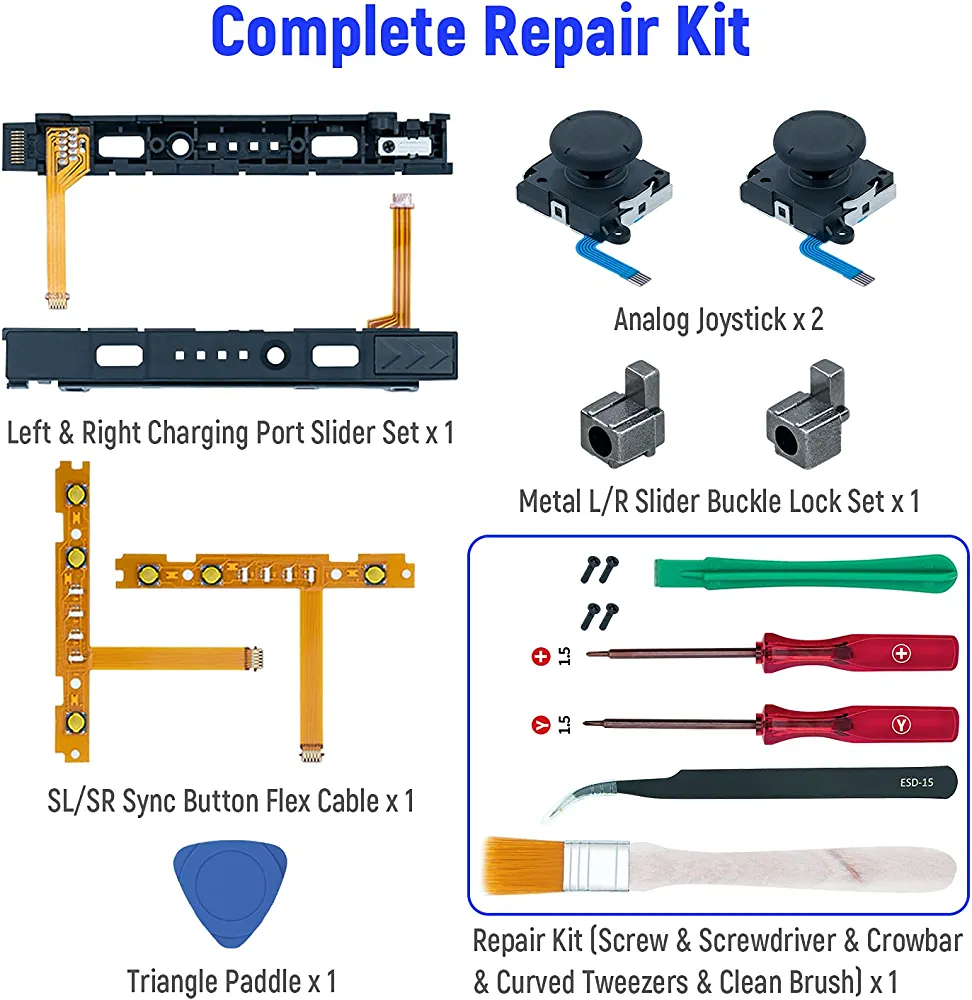 Complete Repair Kit

Left & Right Charging Port Slider Set x 1

Analog Joystick x 2

Metal L/R Slider Buckle Lock Set x 1

SL/SR Sync Button Flex Cable x 1

1.5

1.5

ESD-15

Triangle Paddle x 1

Repair Kit (Screw & Screwdriver & Crowbar & Curved Tweezers & Clean Brush) x 1