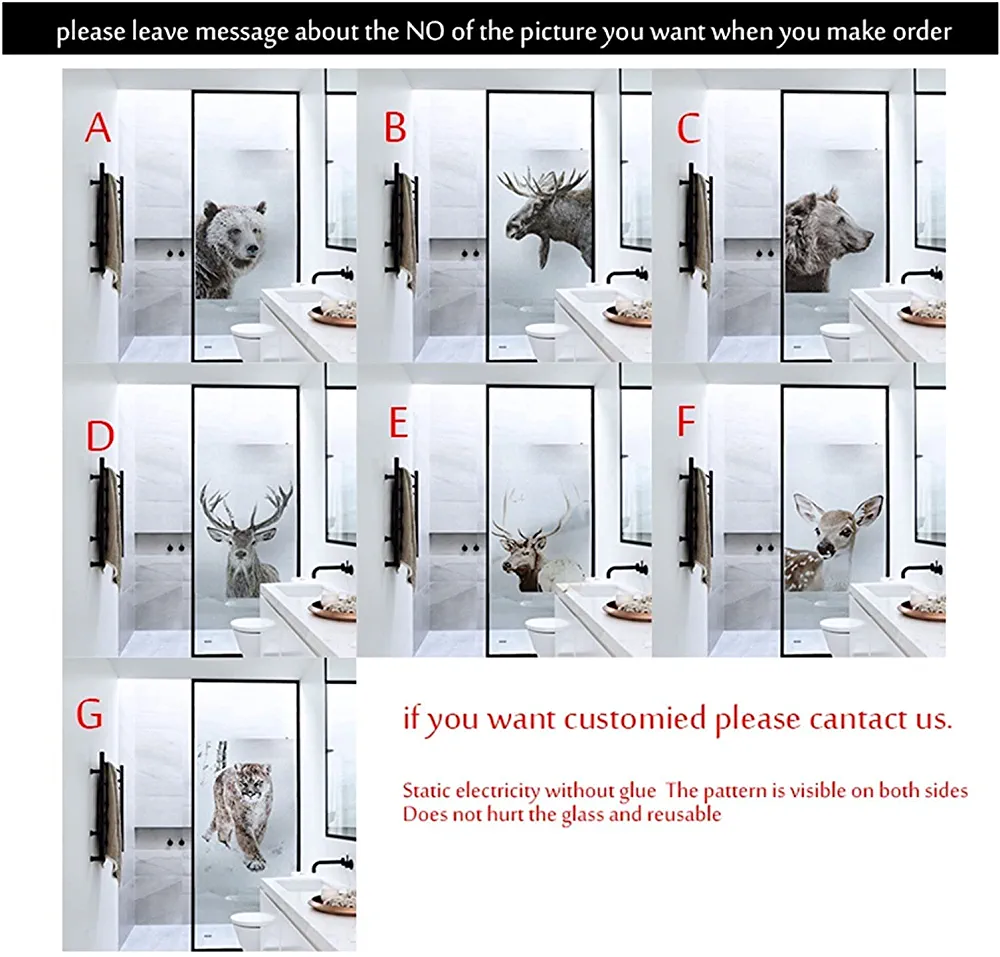 please leave message about the NO of the picture you want when you make order

A

B

C

D

E

F

G

if you want customied please cantact us.

Static electricity without glue The pattern is visible on both sides
Does not hurt the glass and reusable