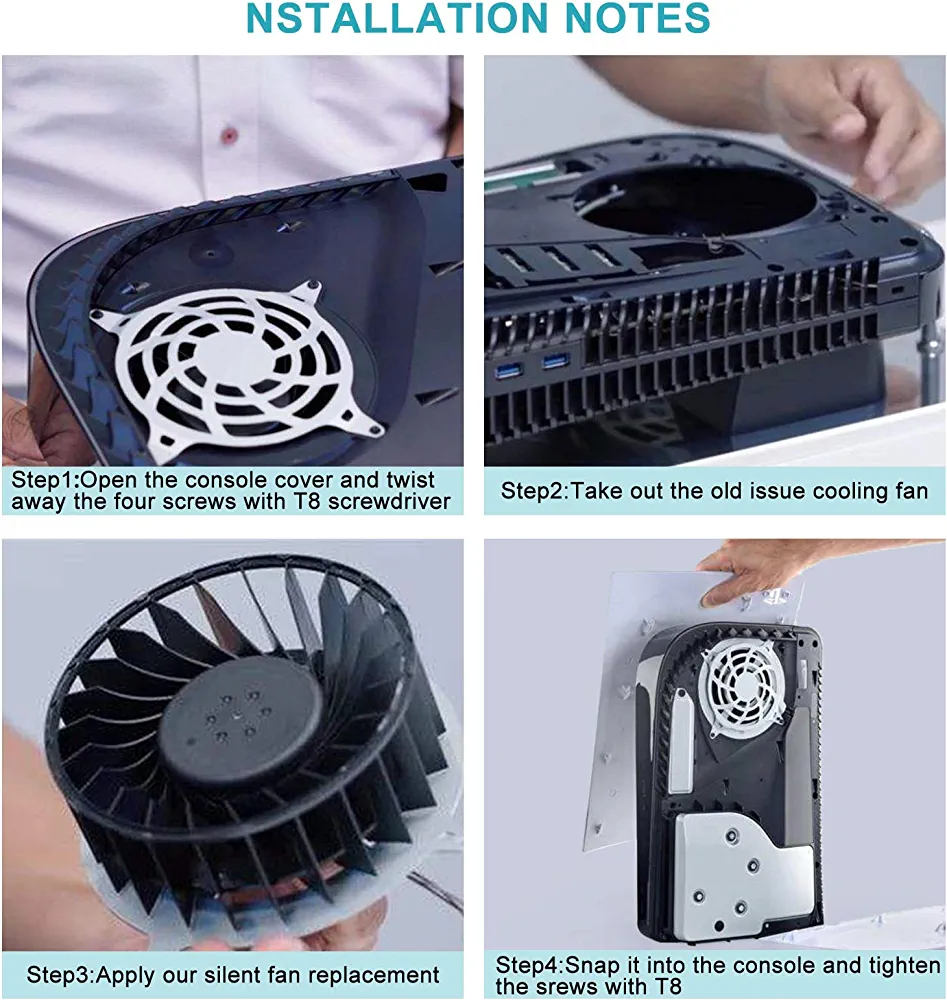 NSTALLATION NOTES

Step1:Open the console cover and twist away the four screws with T8 screwdriver

Step2:Take out the old issue cooling fan

Step3:Apply our silent fan replacement

Step4:Snap it into the console and tighten the srews with T8