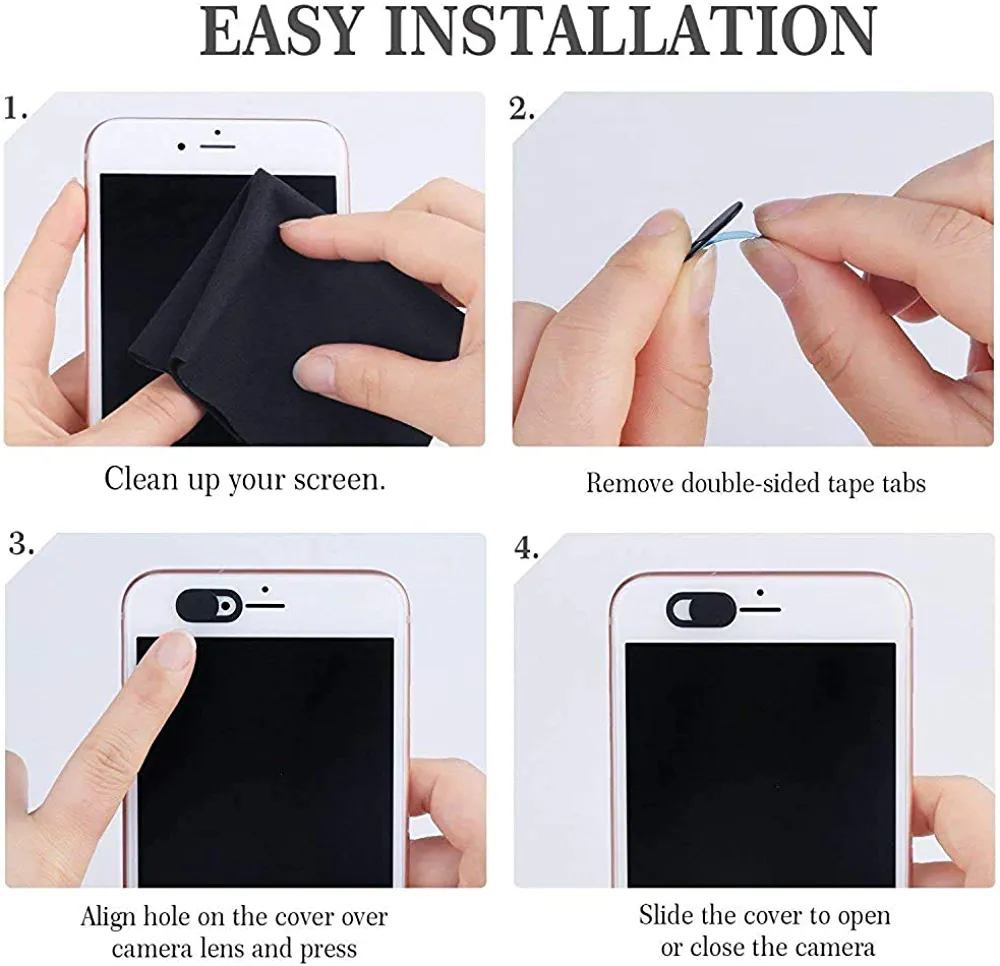 EASY INSTALLATION

1.

Clean up your screen.

2.

Remove double-sided tape tabs

3.

Align hole on the cover over camera lens and press

4.

Slide the cover to open or close the camera