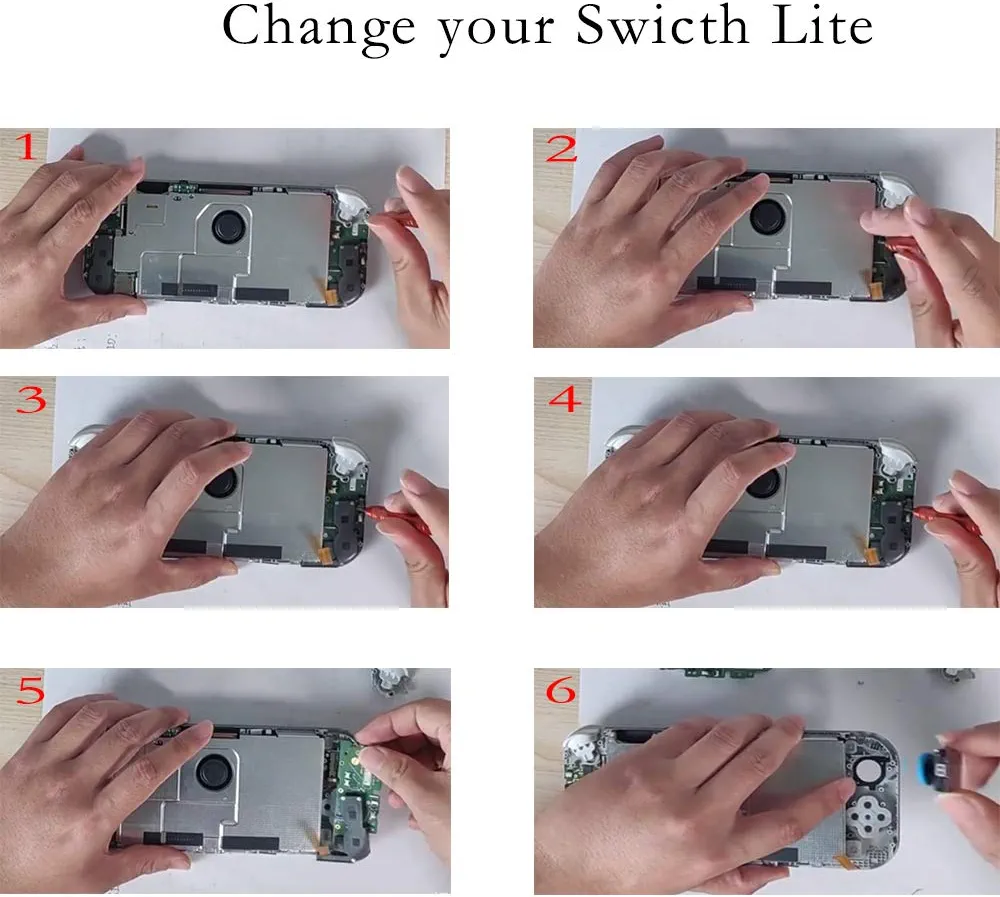 Change your Swicth Lite

1

2

3

4

5

6